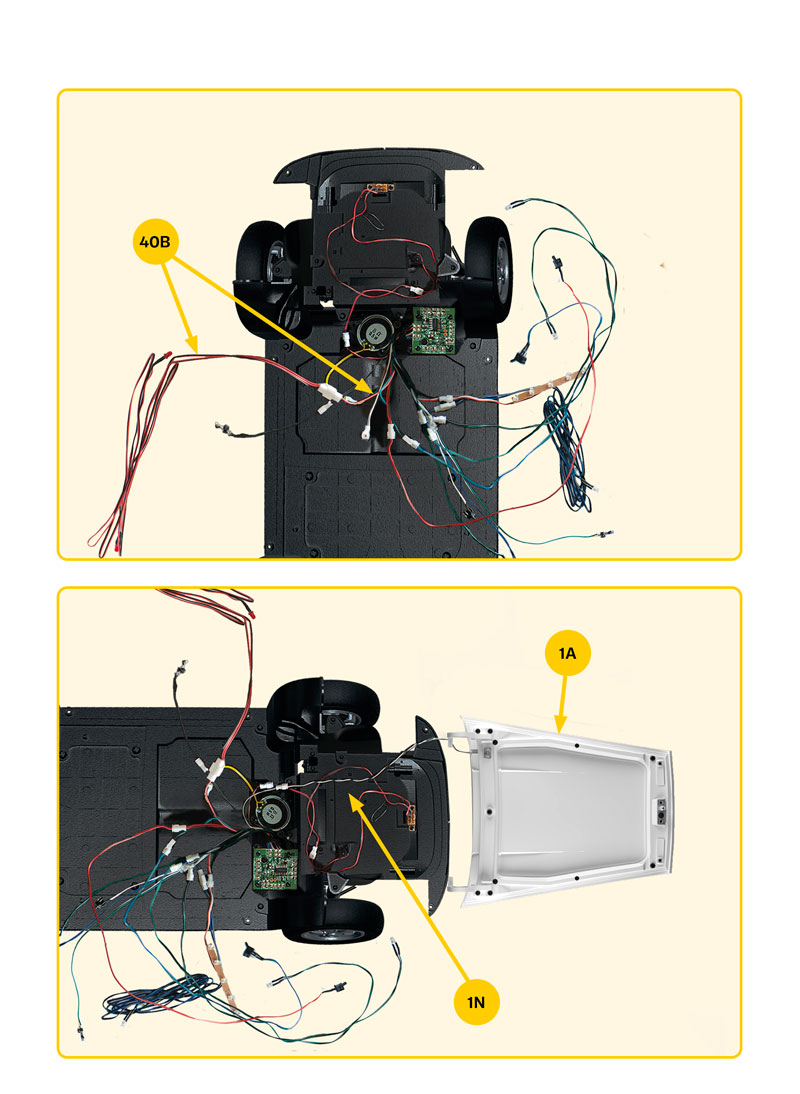 40B

1A

1N