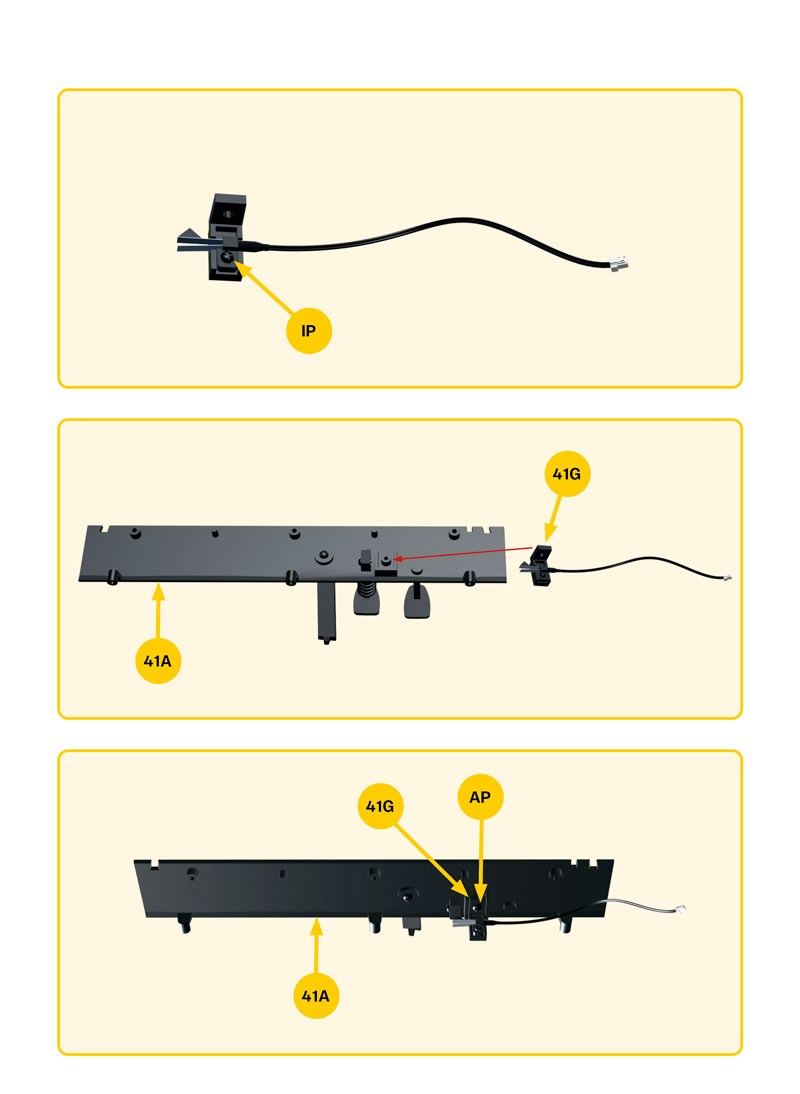 IP

41G

41A

41G

AP

41A