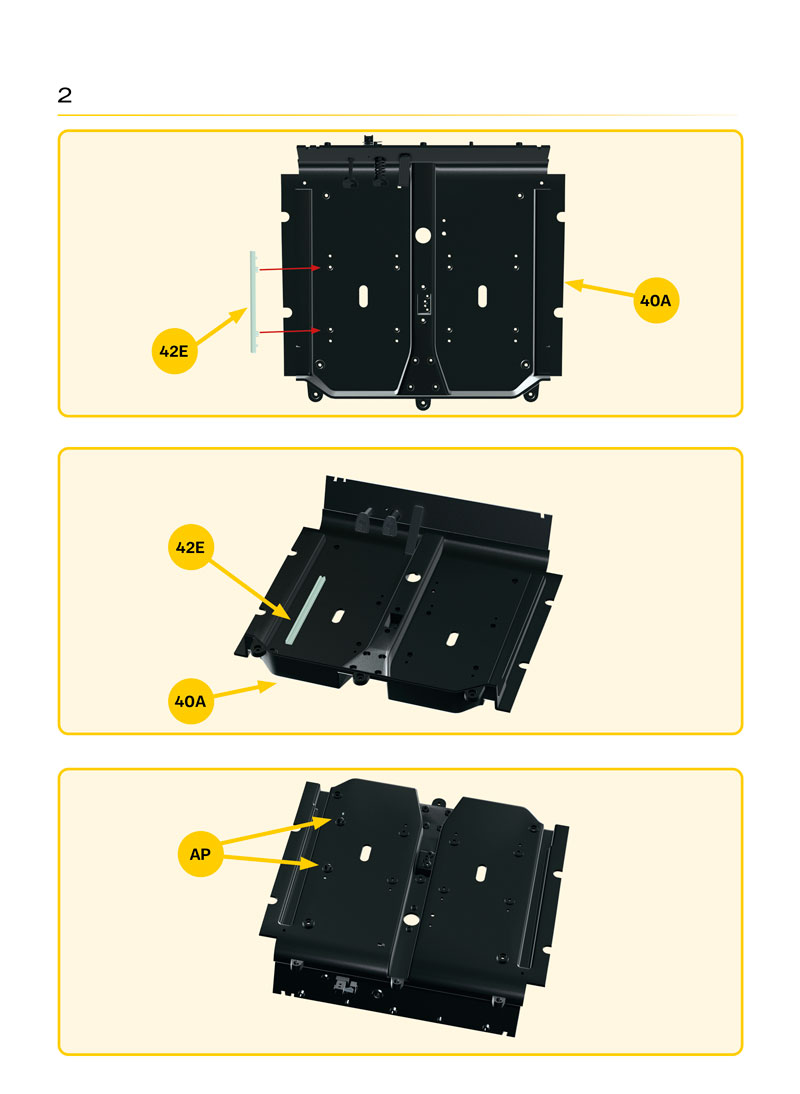 2

42E

40A

42E

40A

AP