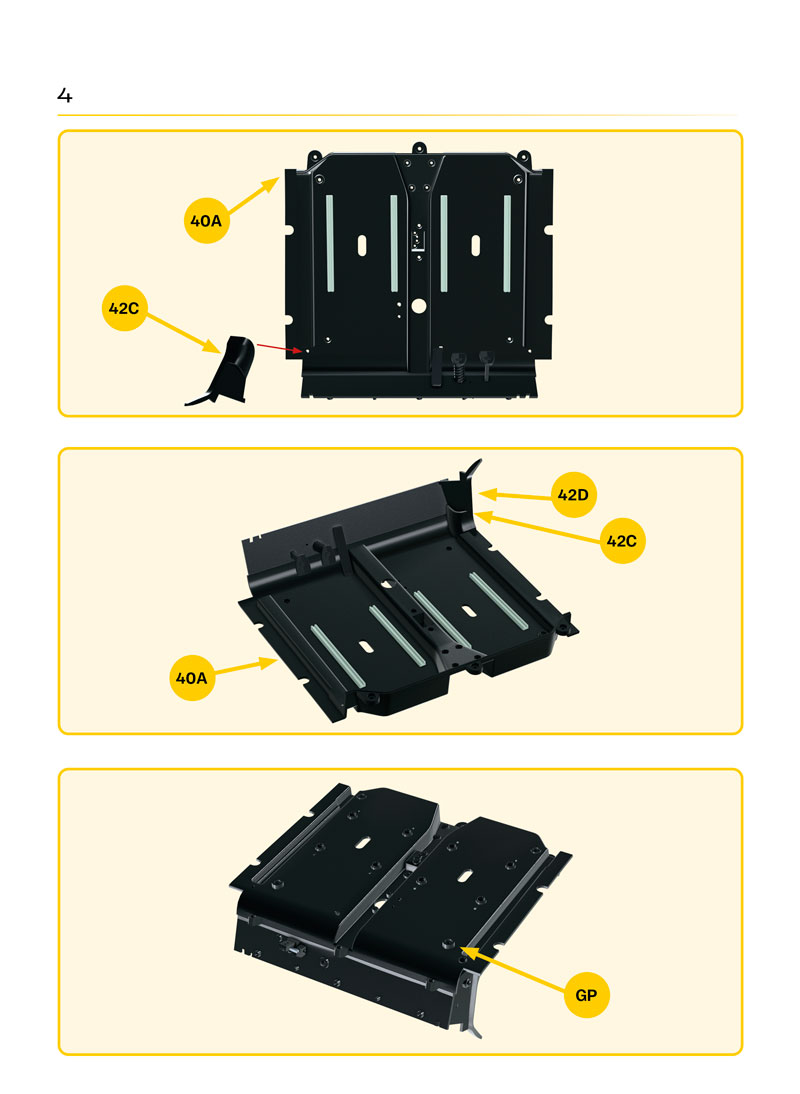 4

40A

42C

42D

42C

40A

GP