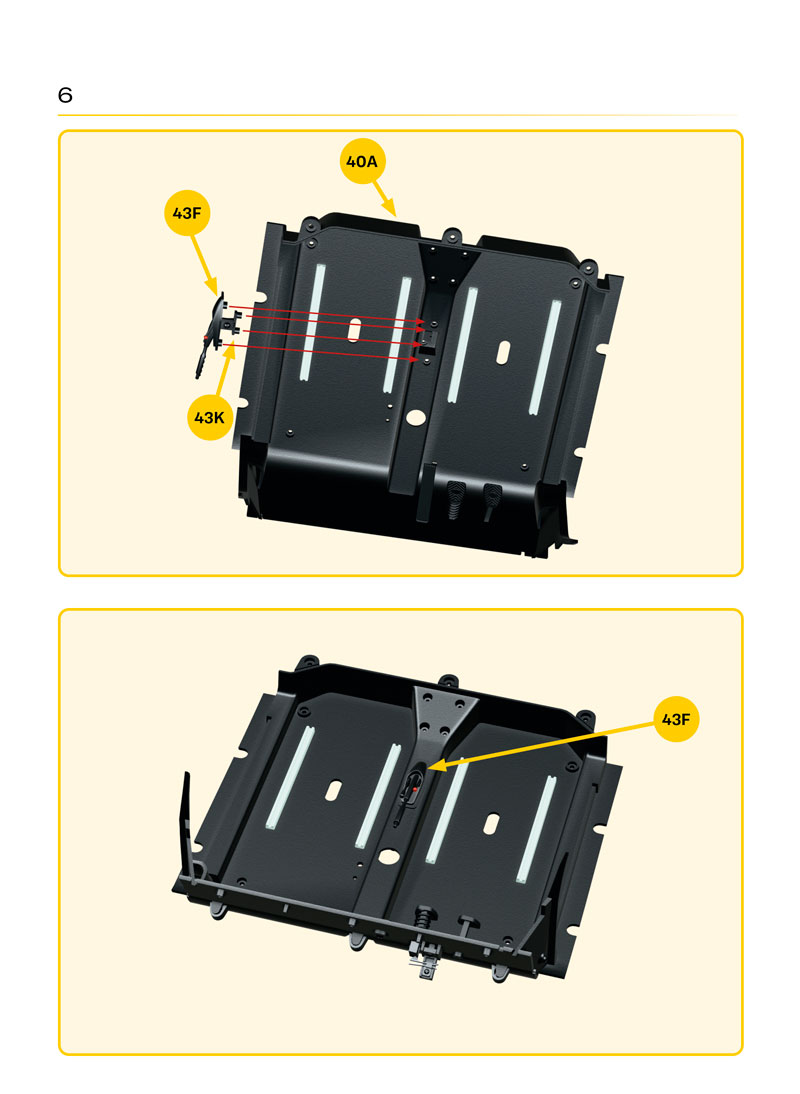 6

40A

43F

43K

43F