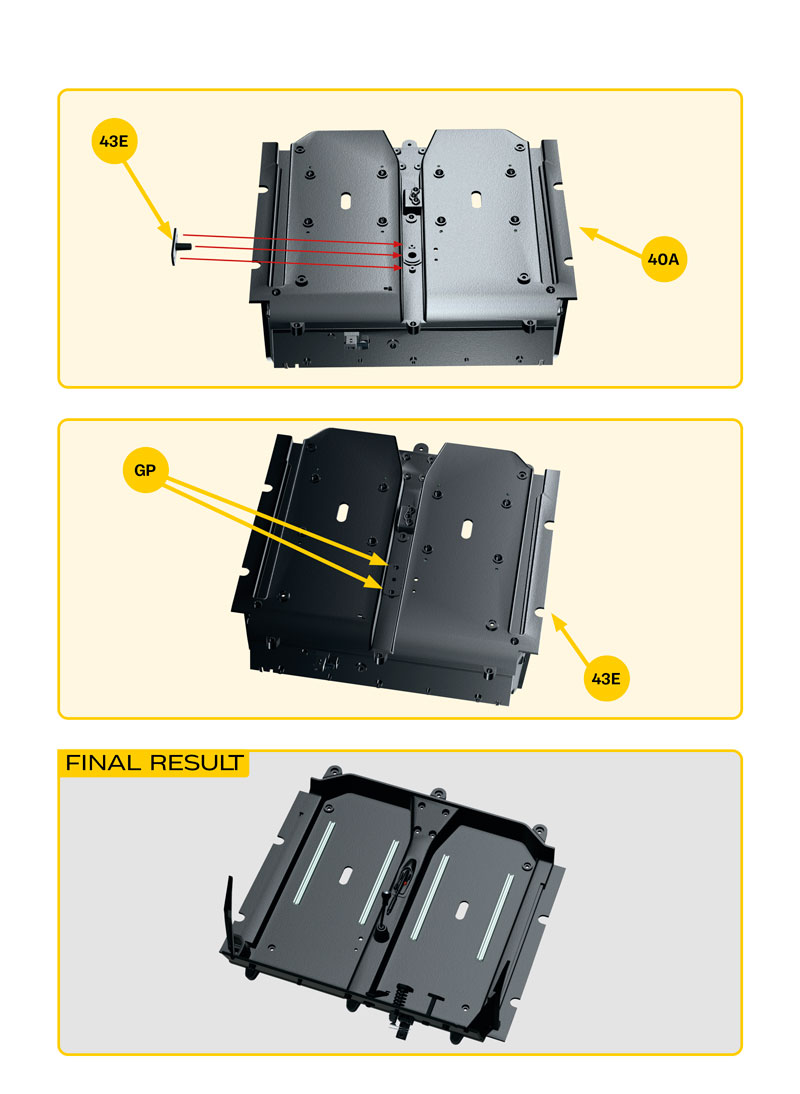 43E

40A

GP

43E

FINAL RESULT