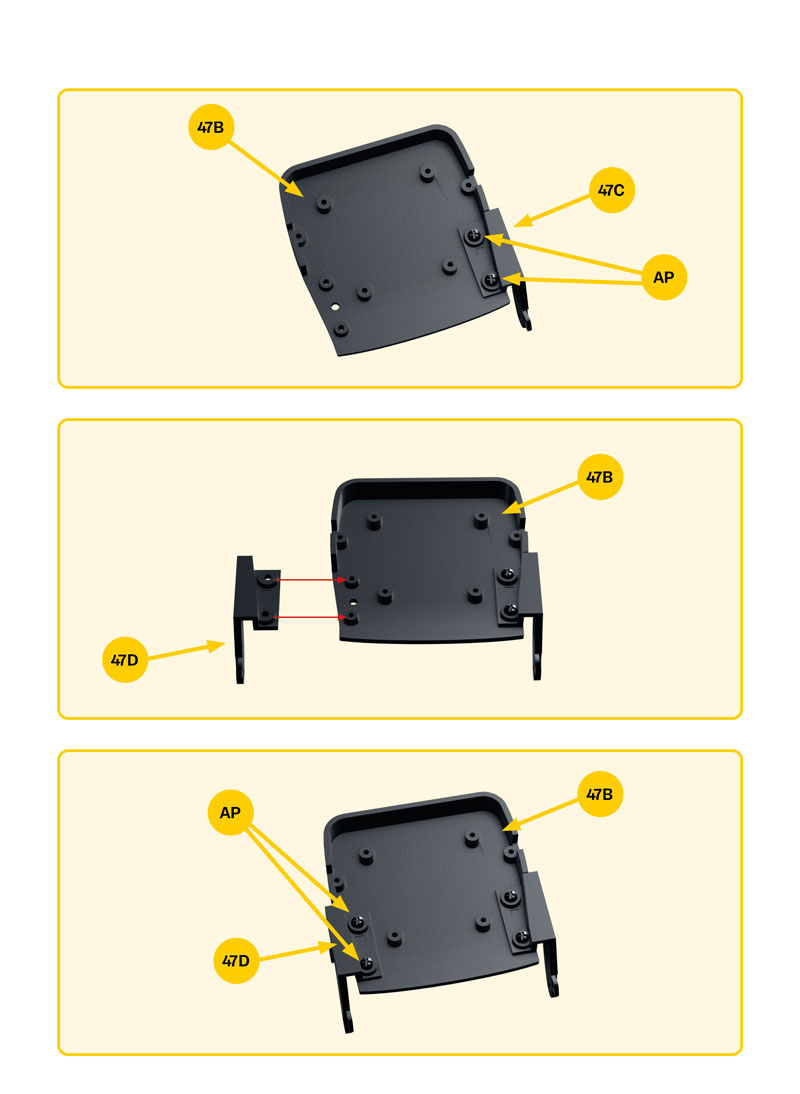 47B

47C

AP

47B

47D

AP

47B

47D