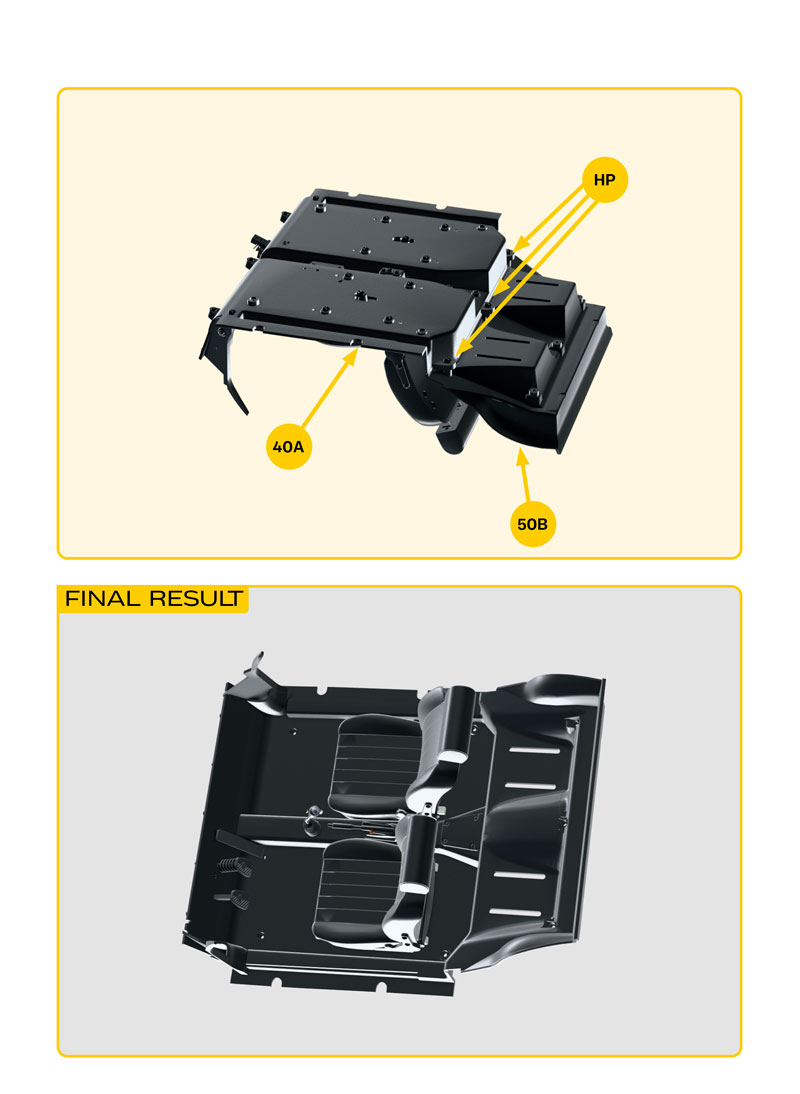 HP

40A

50B

FINAL RESULT