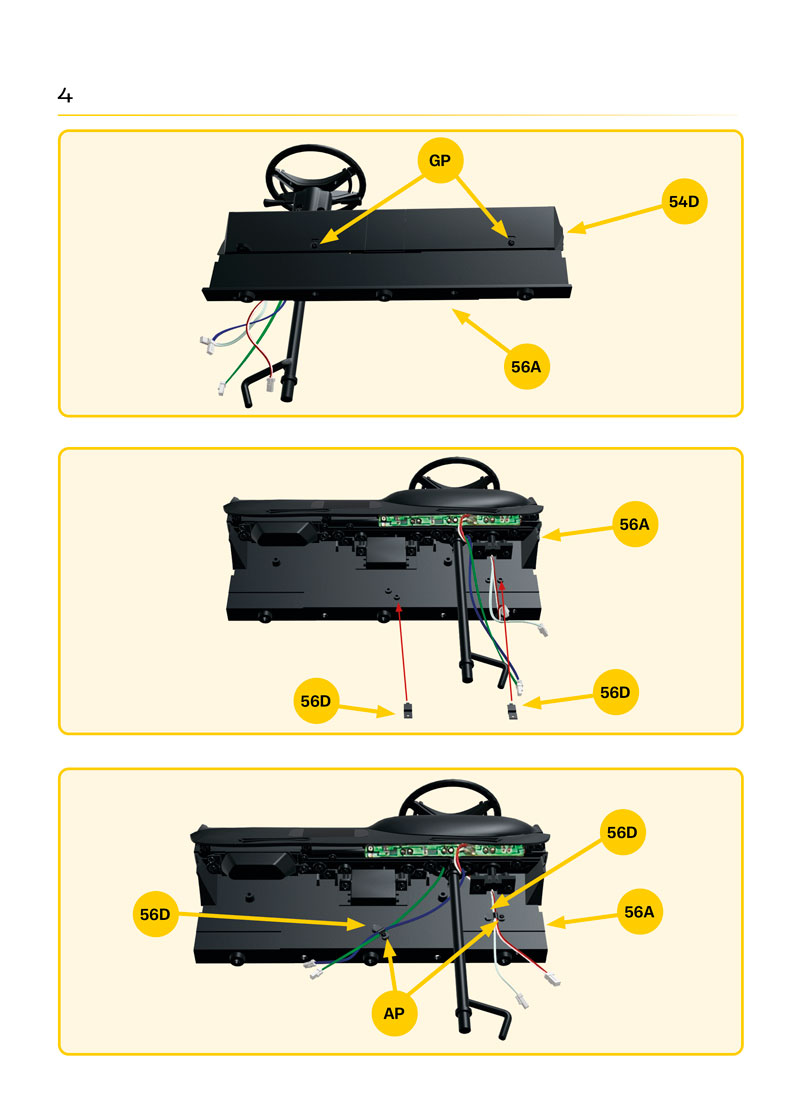 4

GP
54D
56A

56A
56D
56D

56D
56D
56A
AP