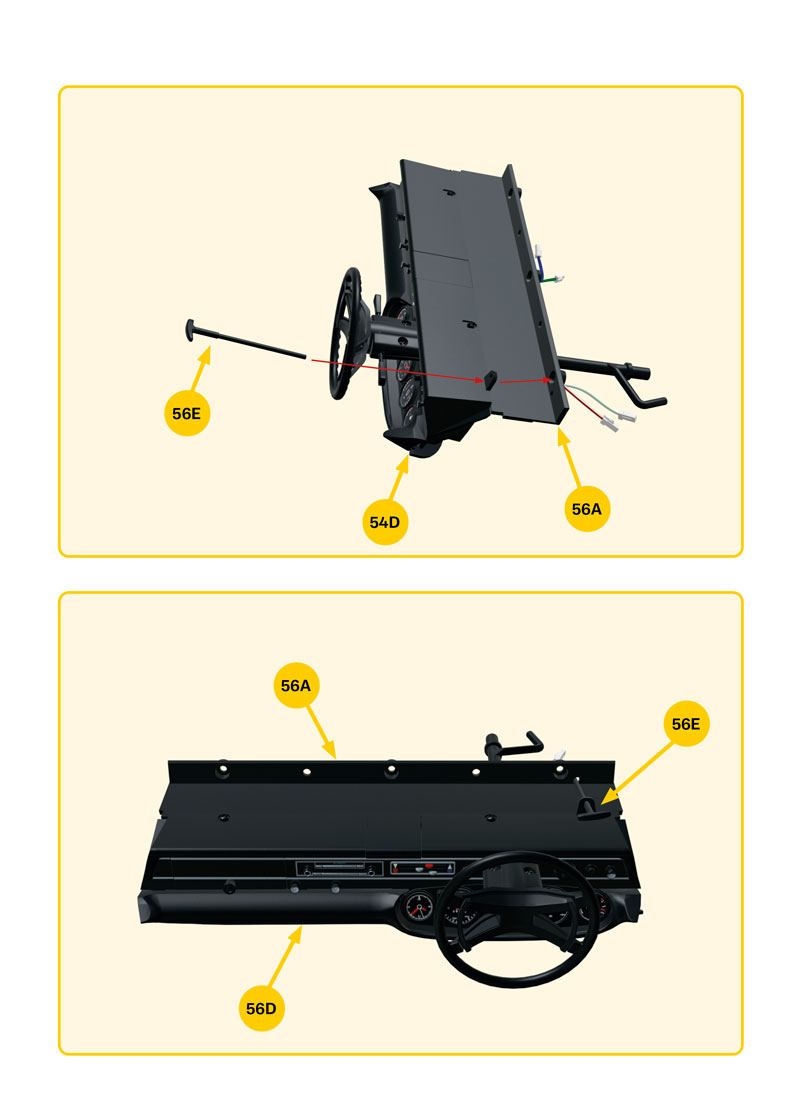 56E

54D

56A

56A

56E

56D