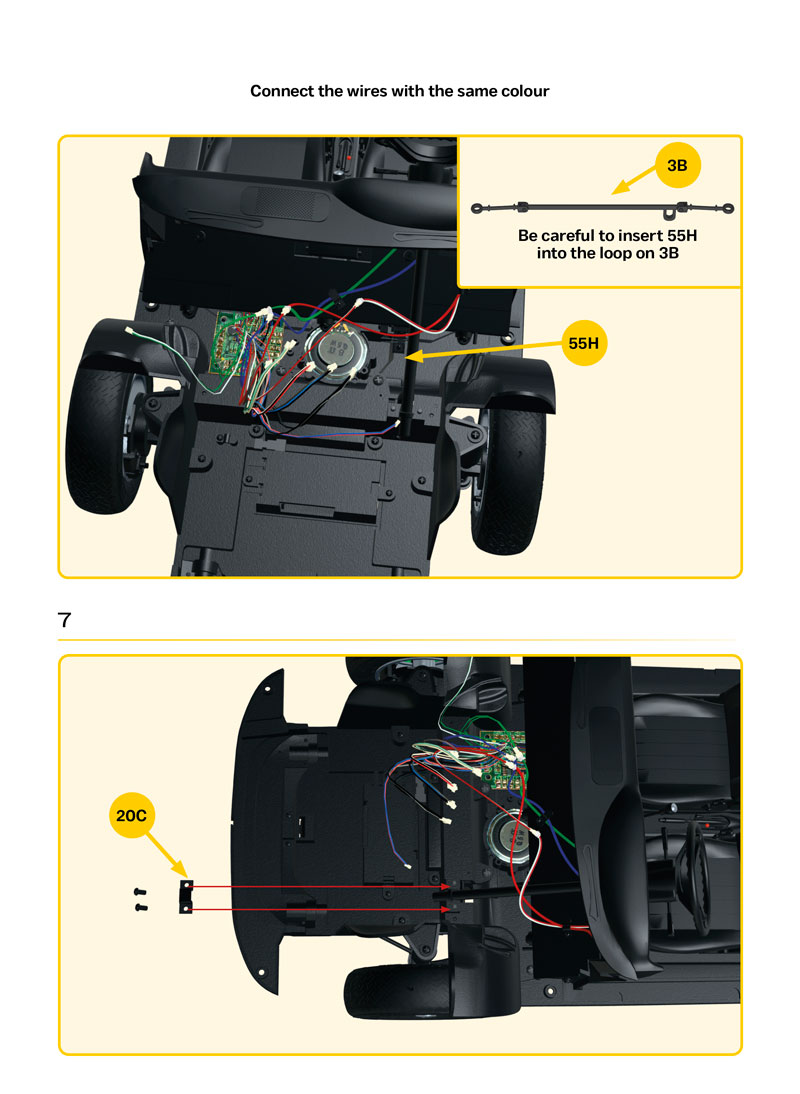 Connect the wires with the same colour

3B

Be careful to insert 55H into the loop on 3B

55H

7

20C