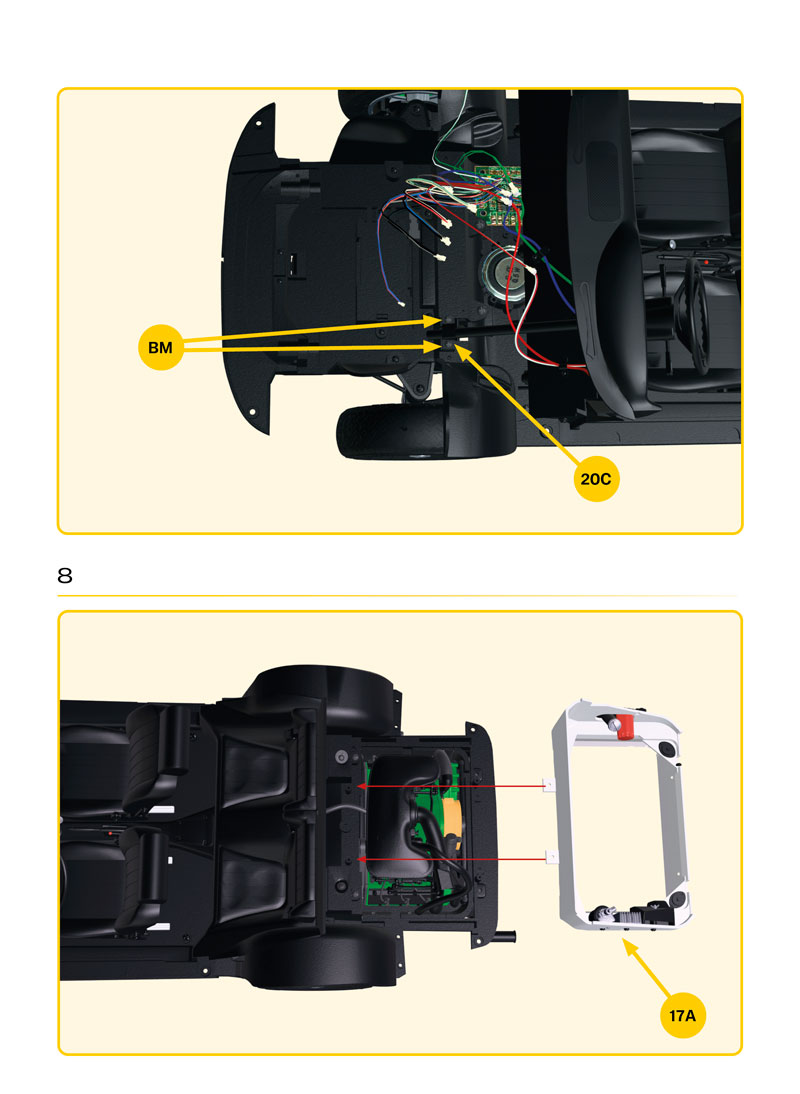 BM

20C

8

17A