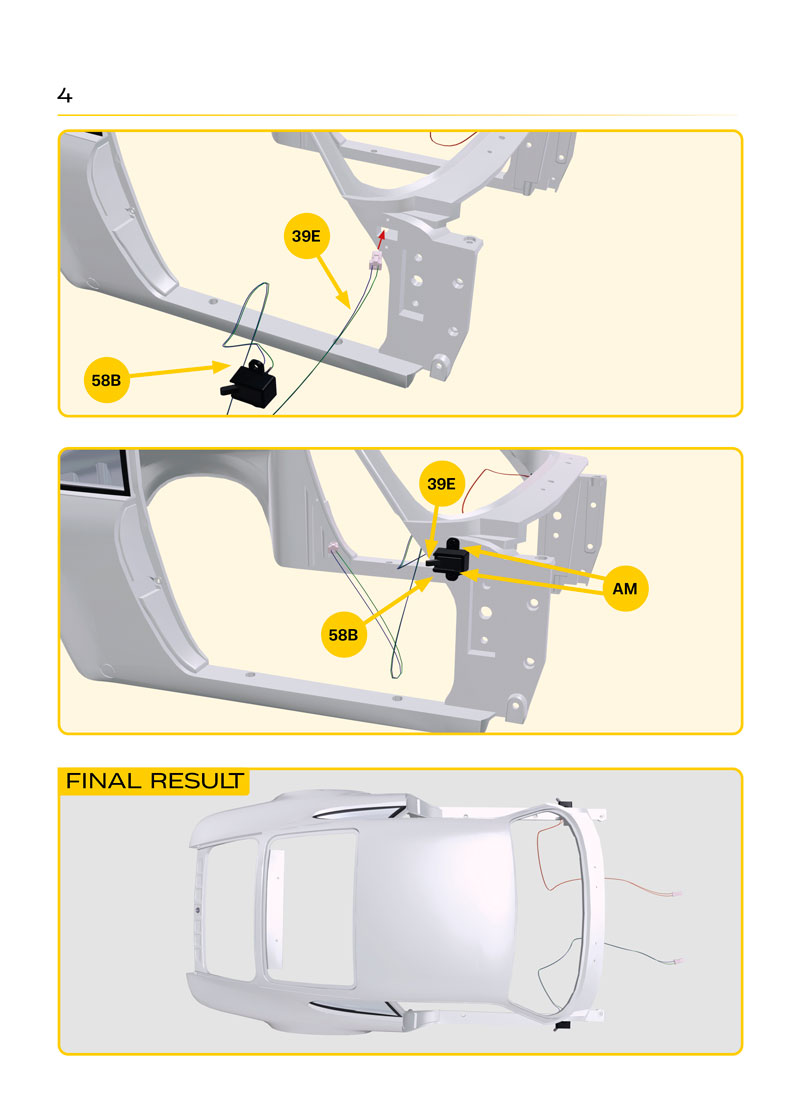 4

39E

58B

39E

AM

58B

FINAL RESULT