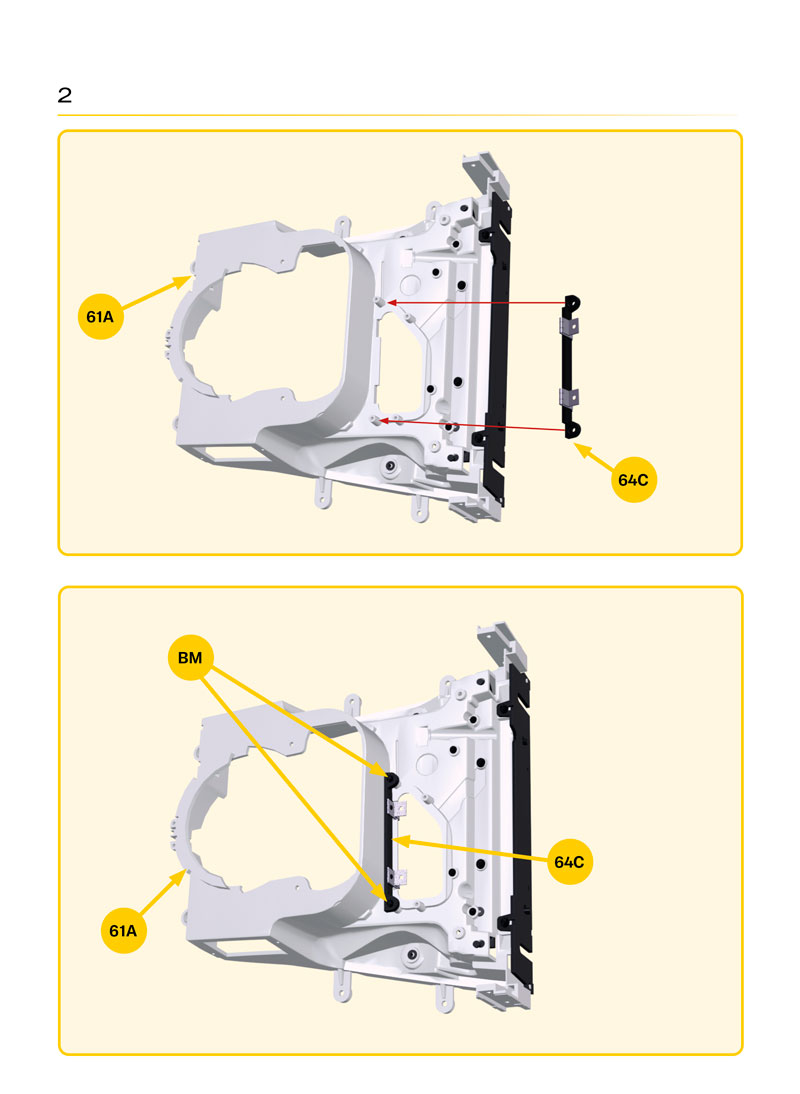 2

61A

64C

BM

64C

61A