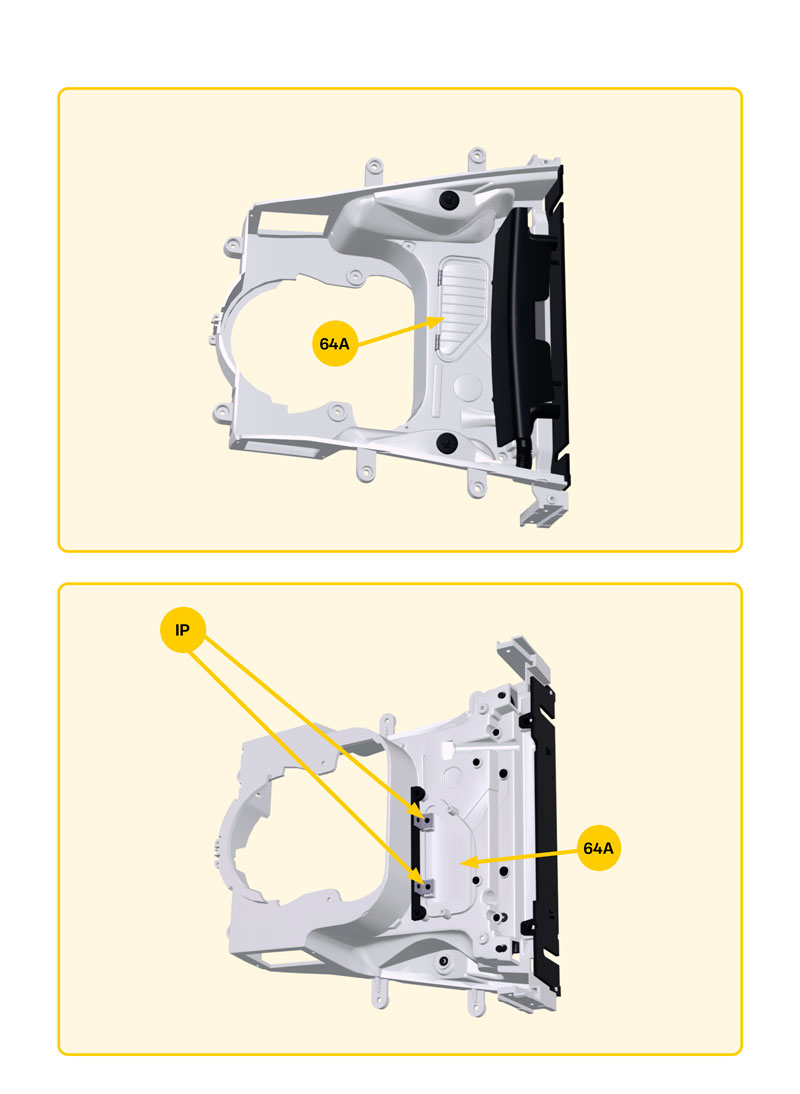 64A

IP

64A