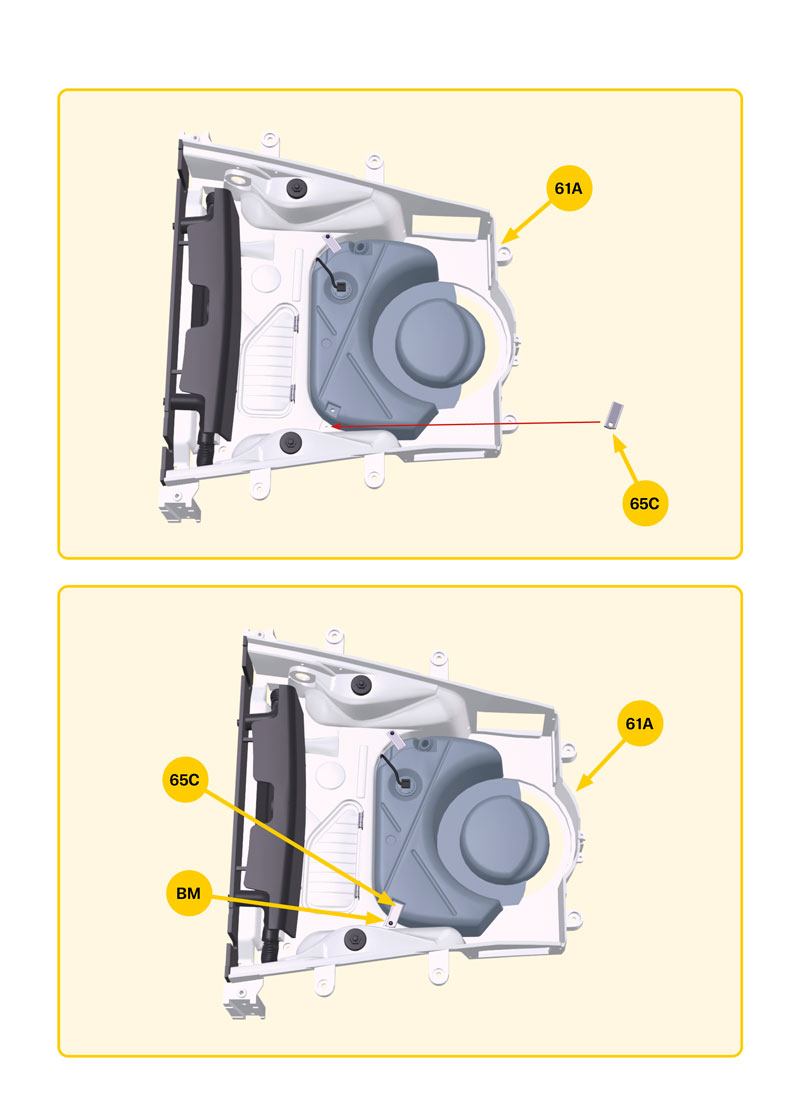 61A

65C

61A

65C

BM