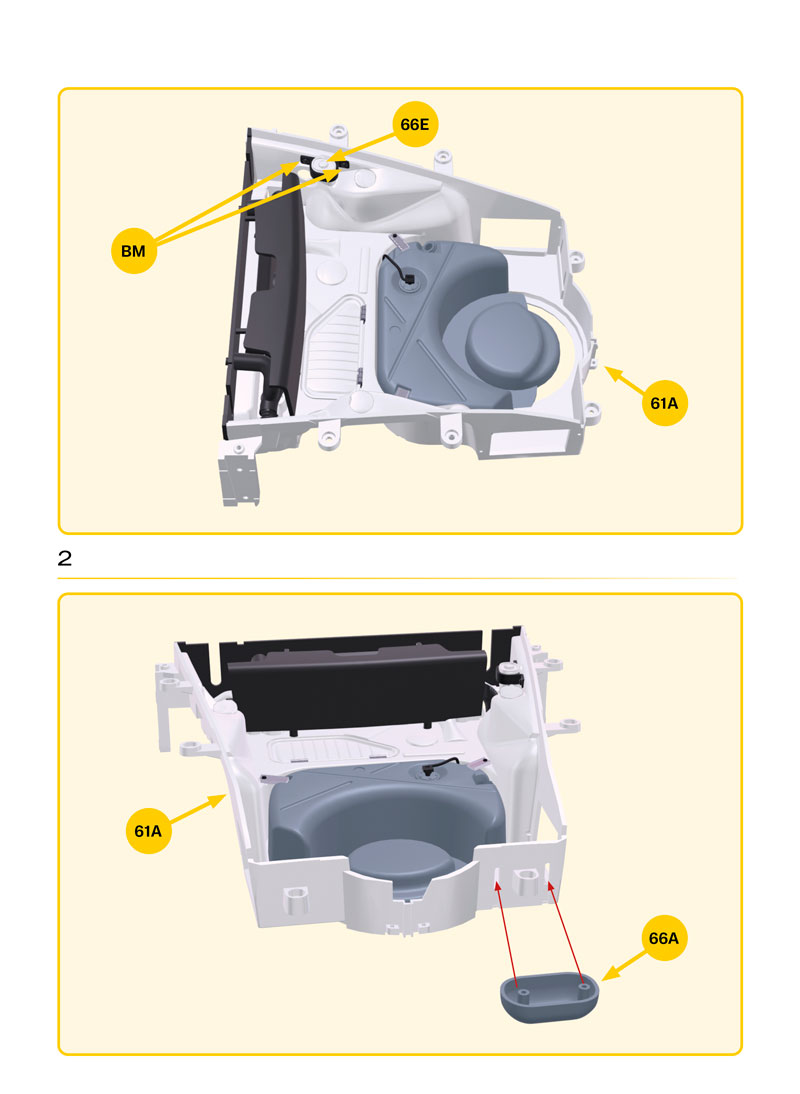 66E

BM

61A

2

61A

66A