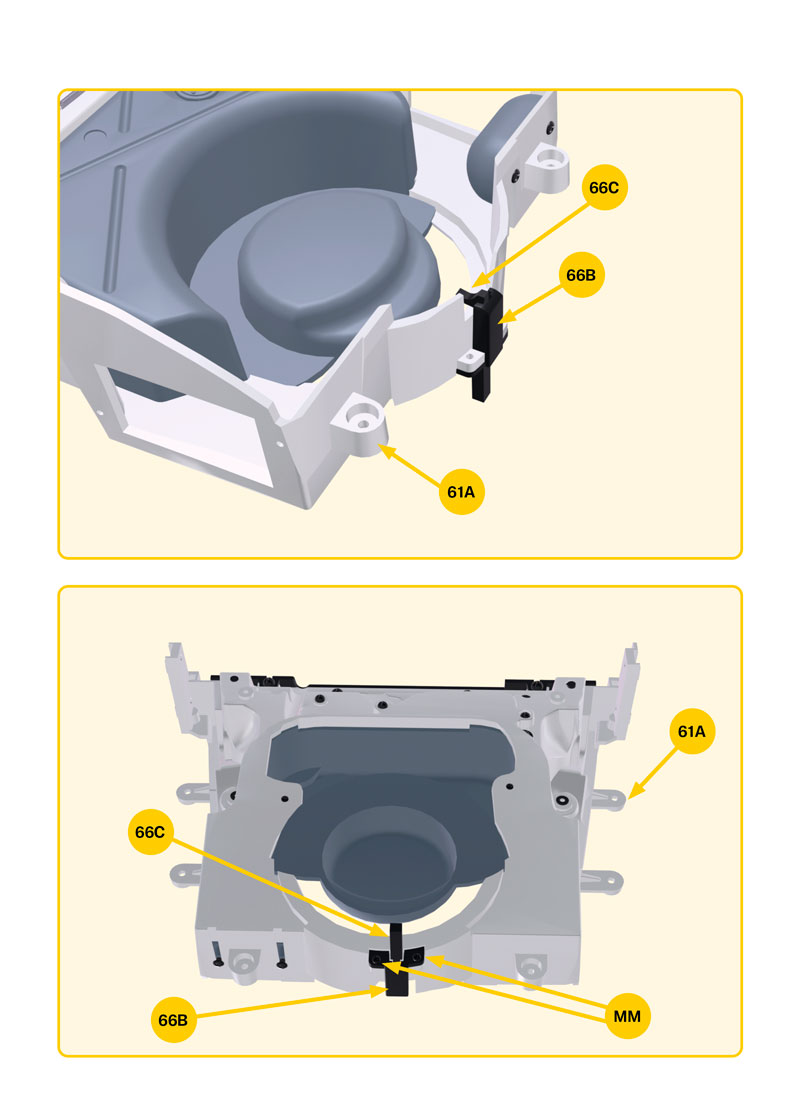 66C
66B
61A

61A
66C
66B
MM