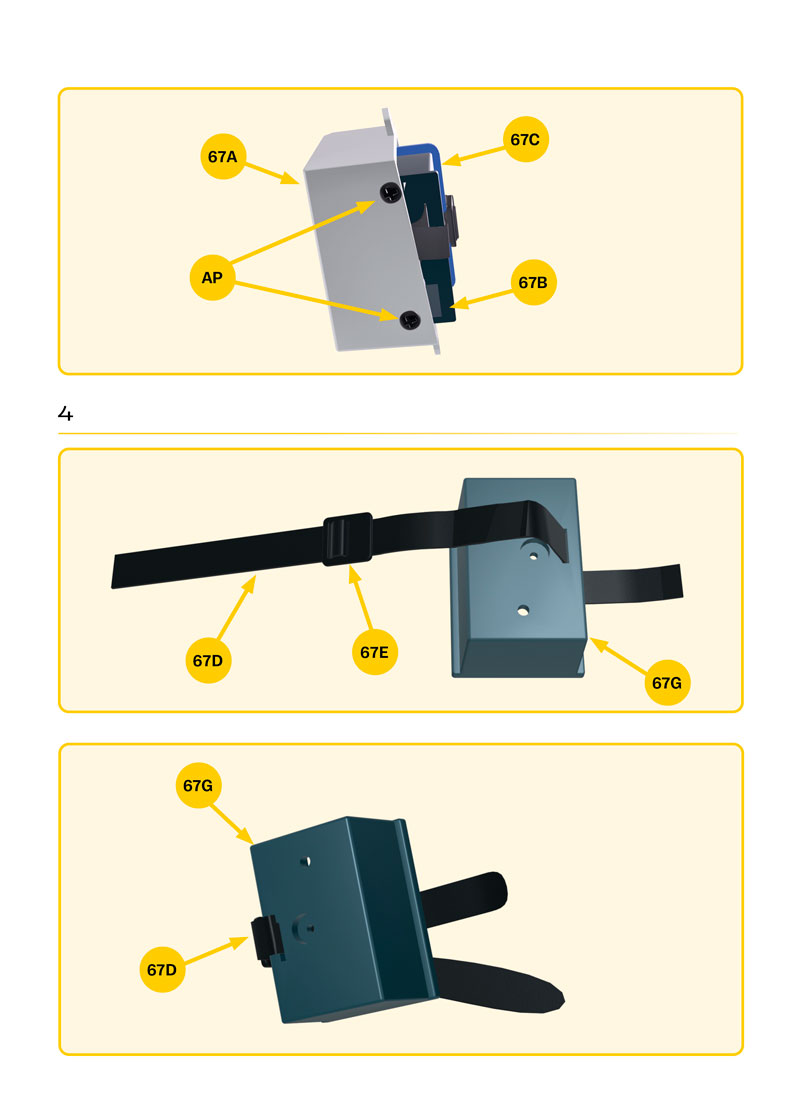 67A

67C

AP

67B

4

67D

67E

67G

67G

67D