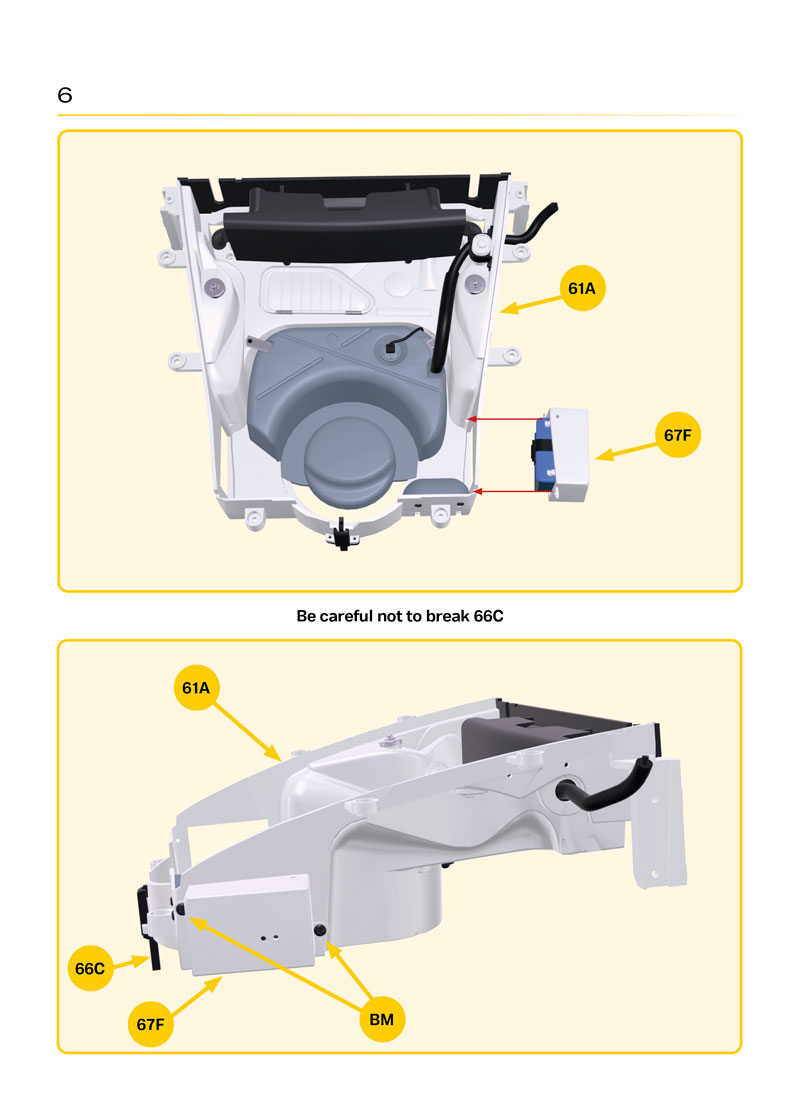 6

61A

67F

Be careful not to break 66C

61A

66C

67F

BM