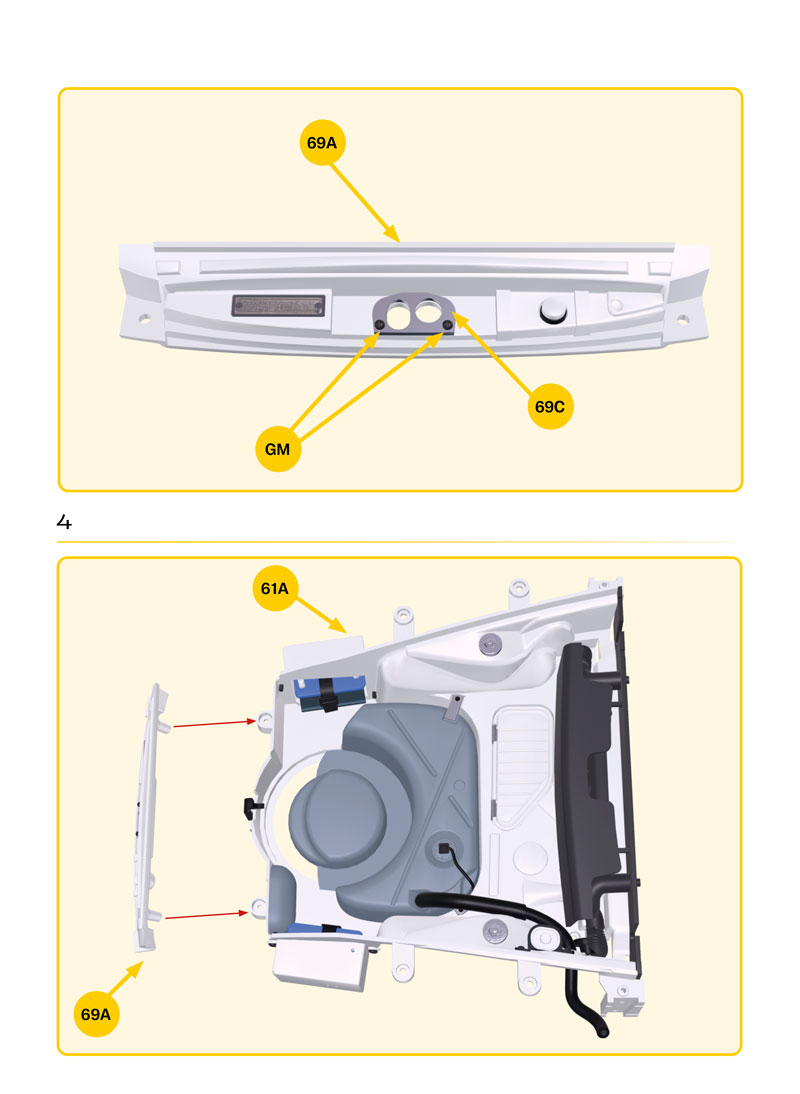 69A

69C

GM

4

61A

69A