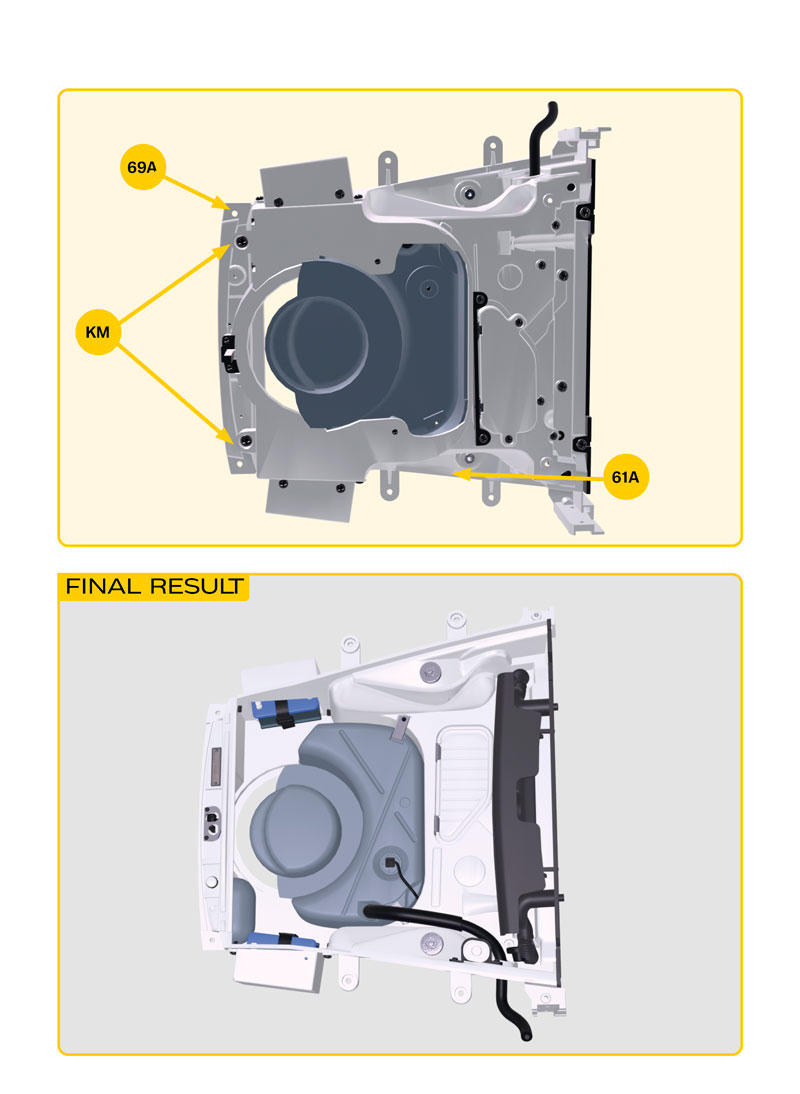 69A

KM

61A

FINAL RESULT