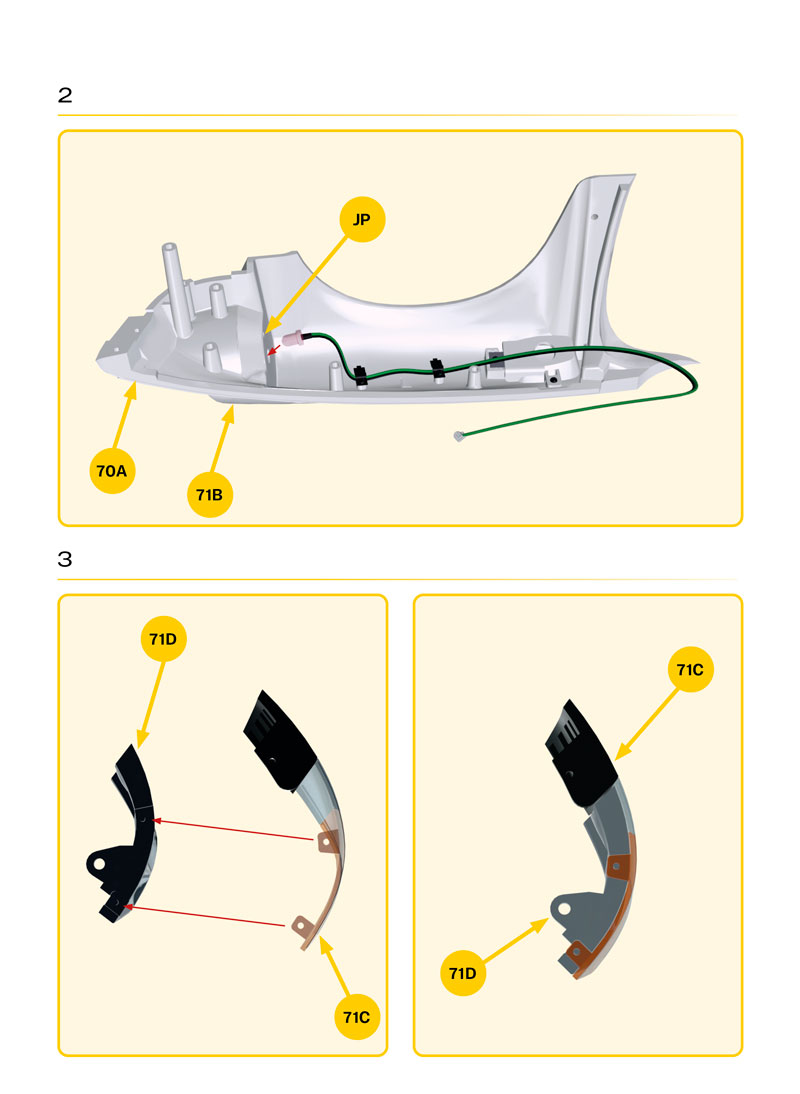 2

JP

70A

71B

3

71D

71C

71C

71D