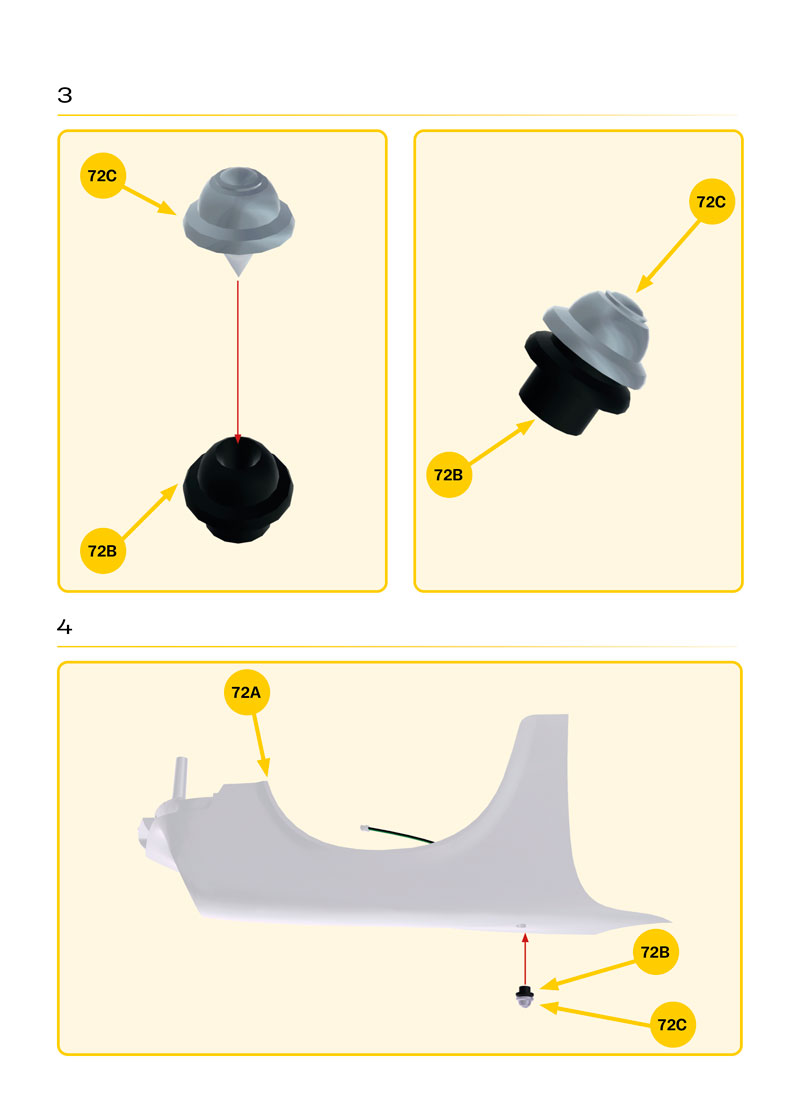 3

72C

72B

72C

72B

4

72A

72B

72C