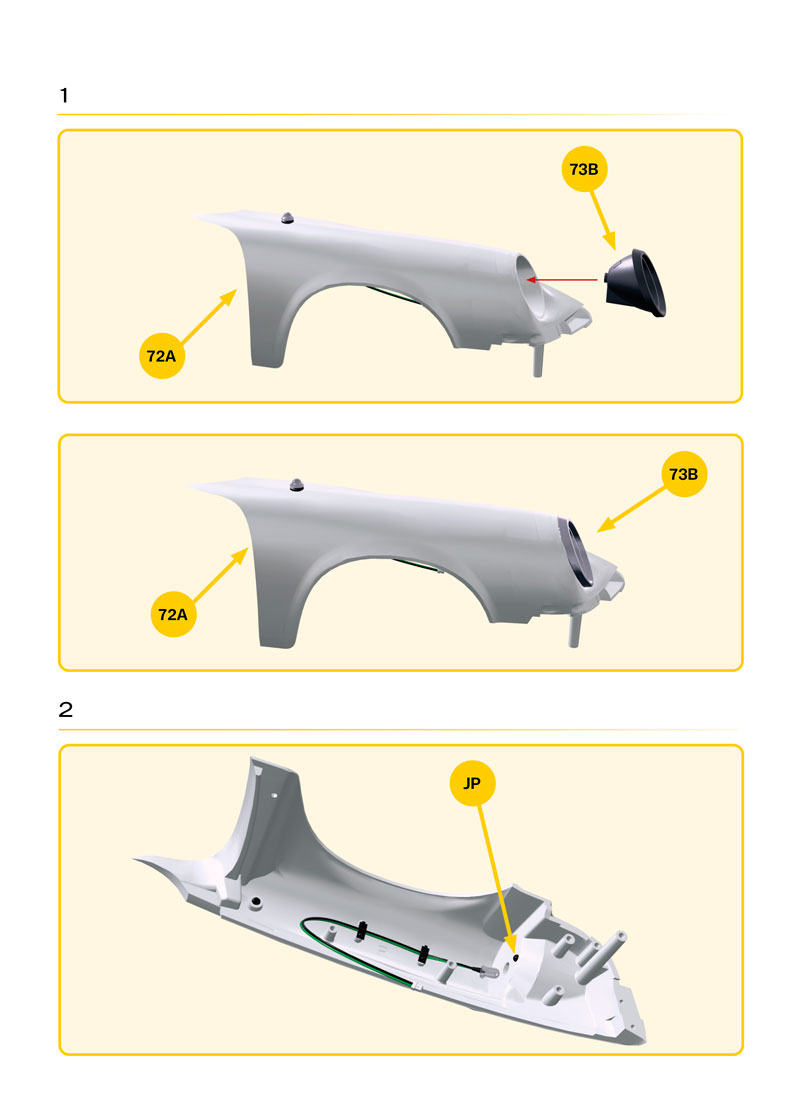 1

73B

72A

73B

72A

2

JP