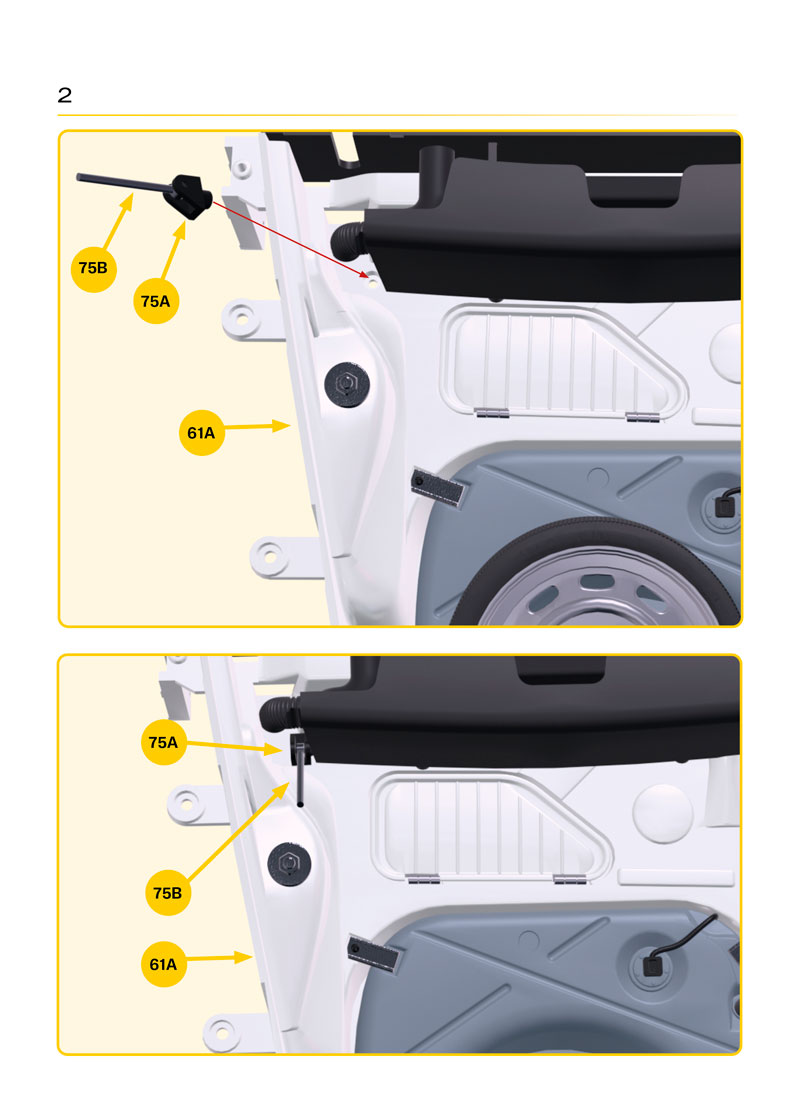 2

75B

75A

61A

75A

75B

61A