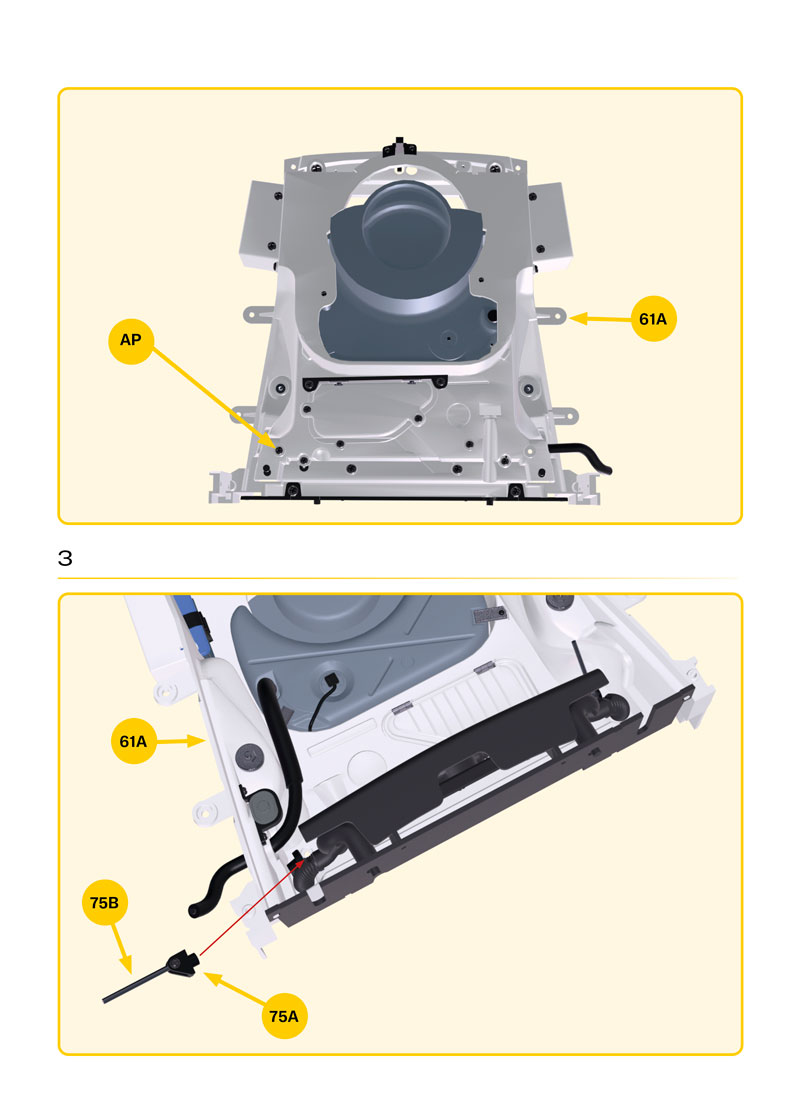 AP

61A

3

61A

75B

75A