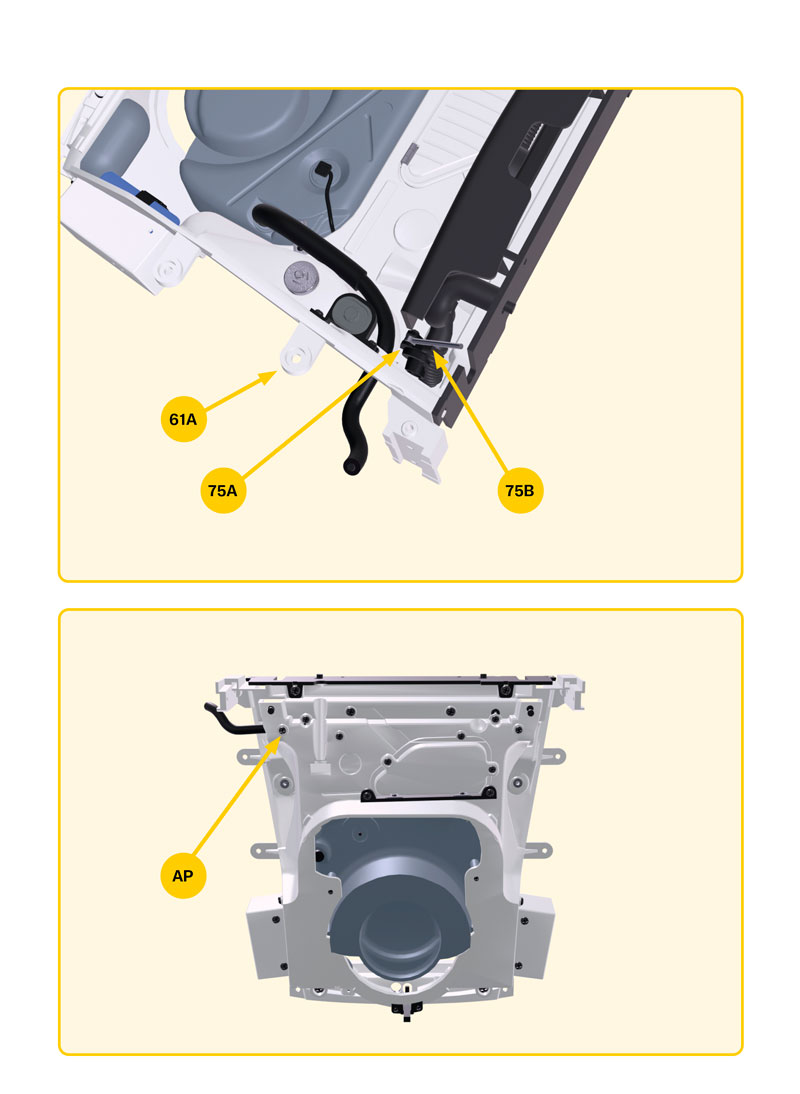 61A
75A
75B
AP