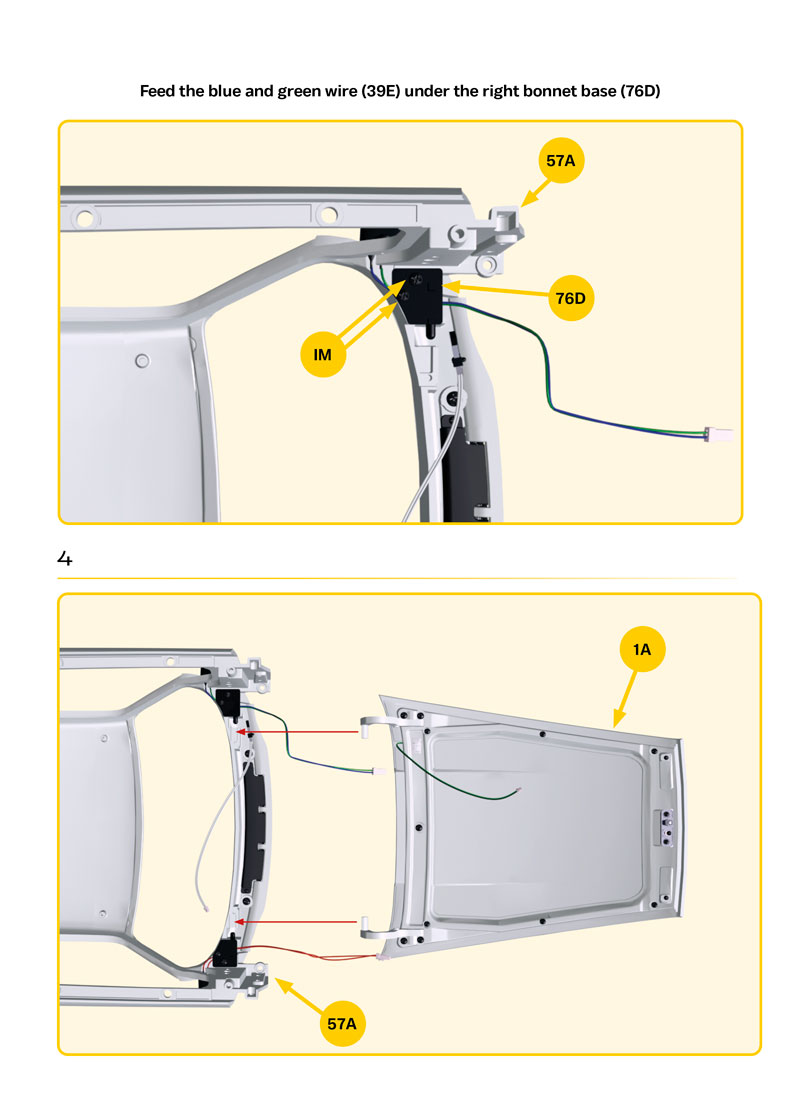 Feed the blue and green wire (39E) under the right bonnet base (76D)

57A

76D

IM

4

1A

57A