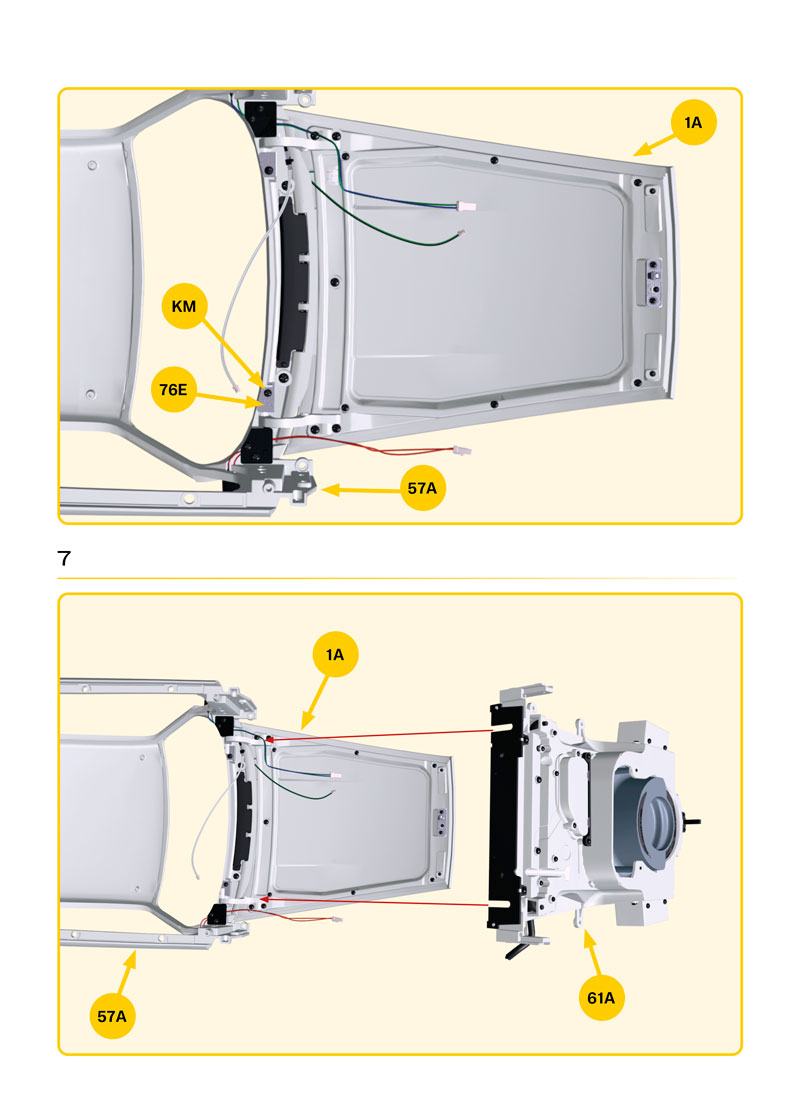 1A

KM

76E

57A

7

1A

57A

61A