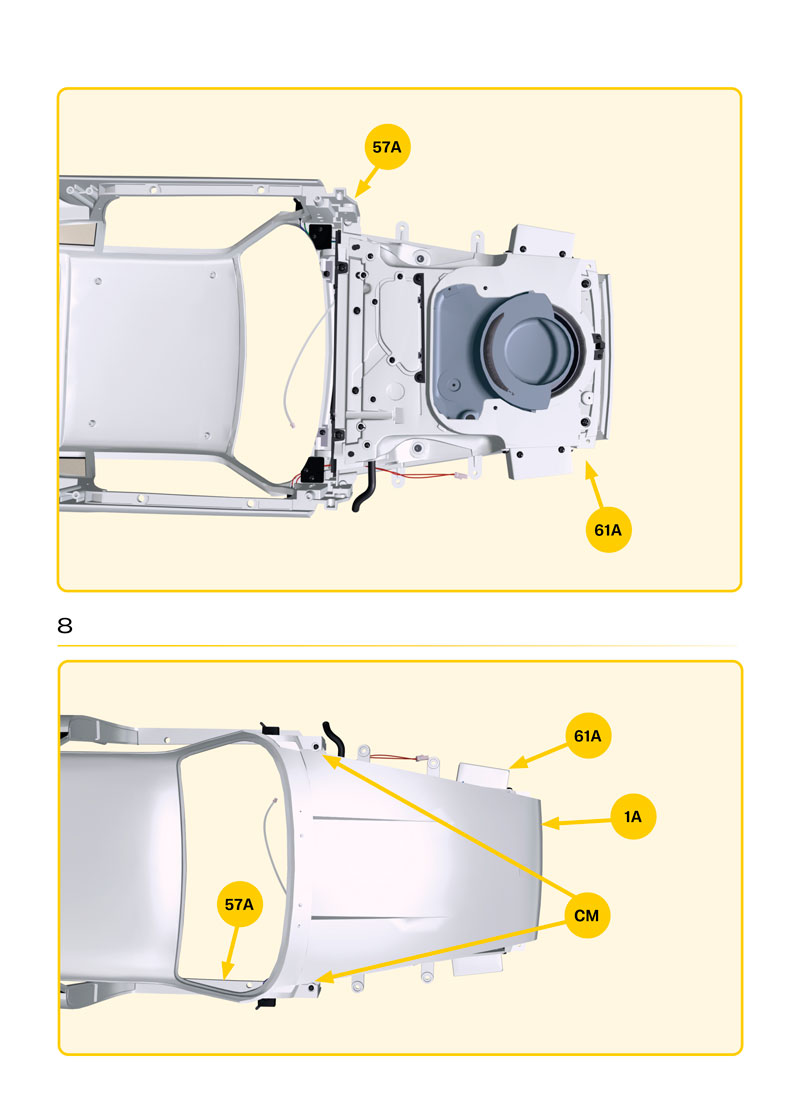 57A

61A

8

61A

1A

57A

CM