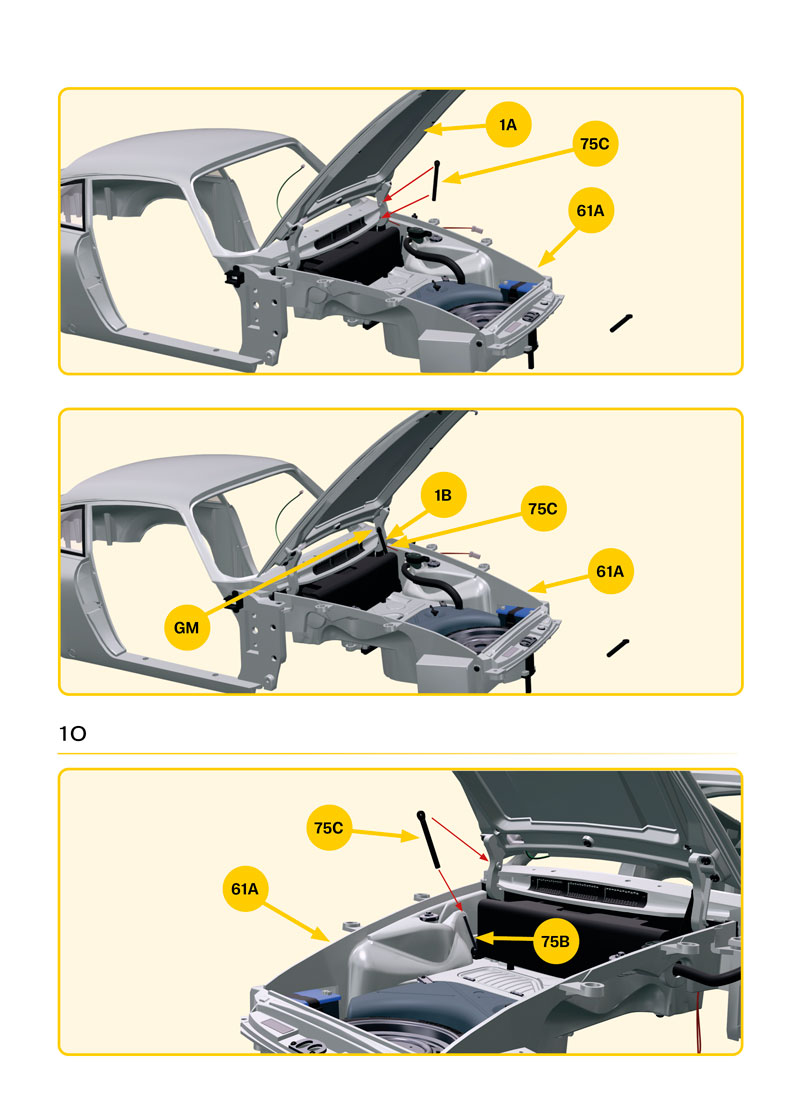 1A

75C

61A

1B

75C

61A

GM

10

75C

61A

75B