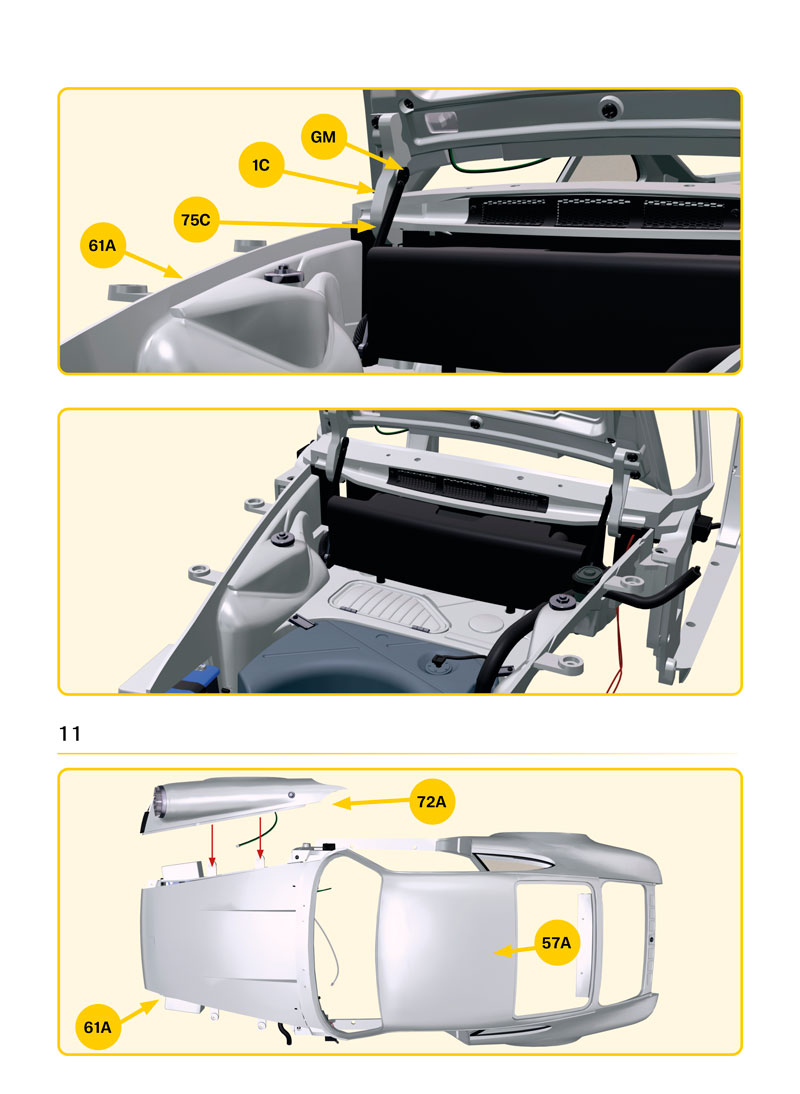 GM

1C

75C

61A

11

72A

57A

61A