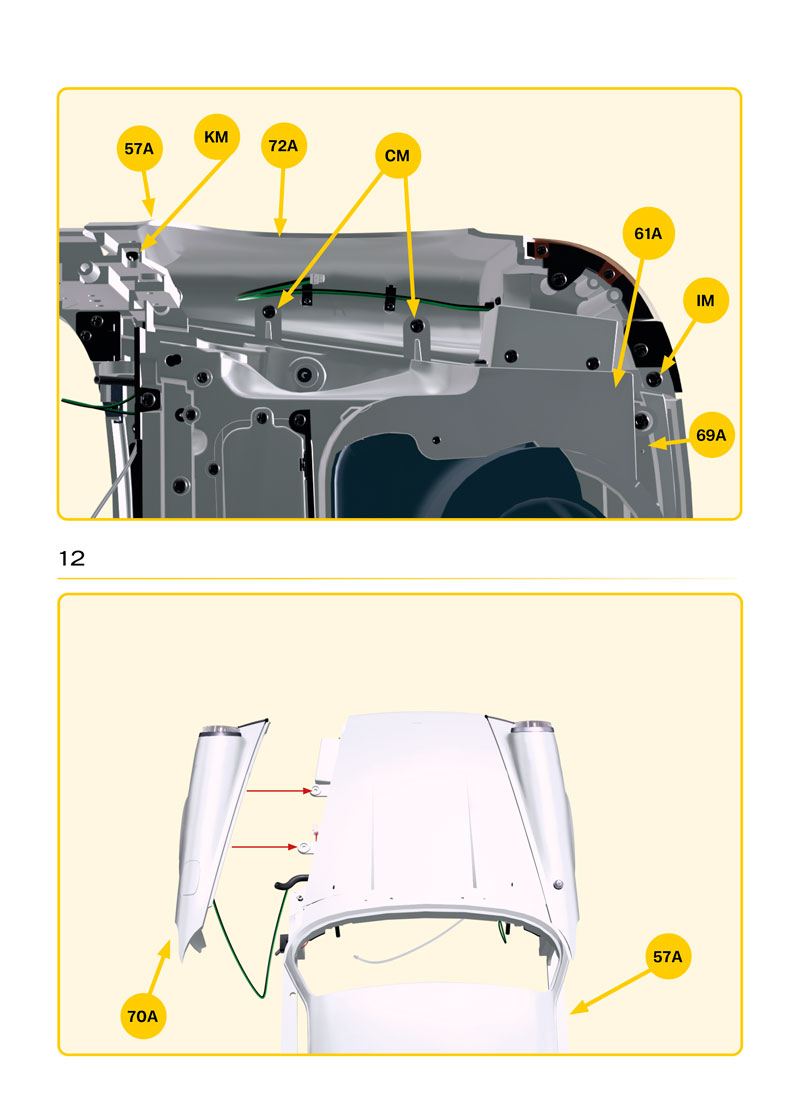 57A
KM
72A
CM
61A
IM
69A

12

70A
57A