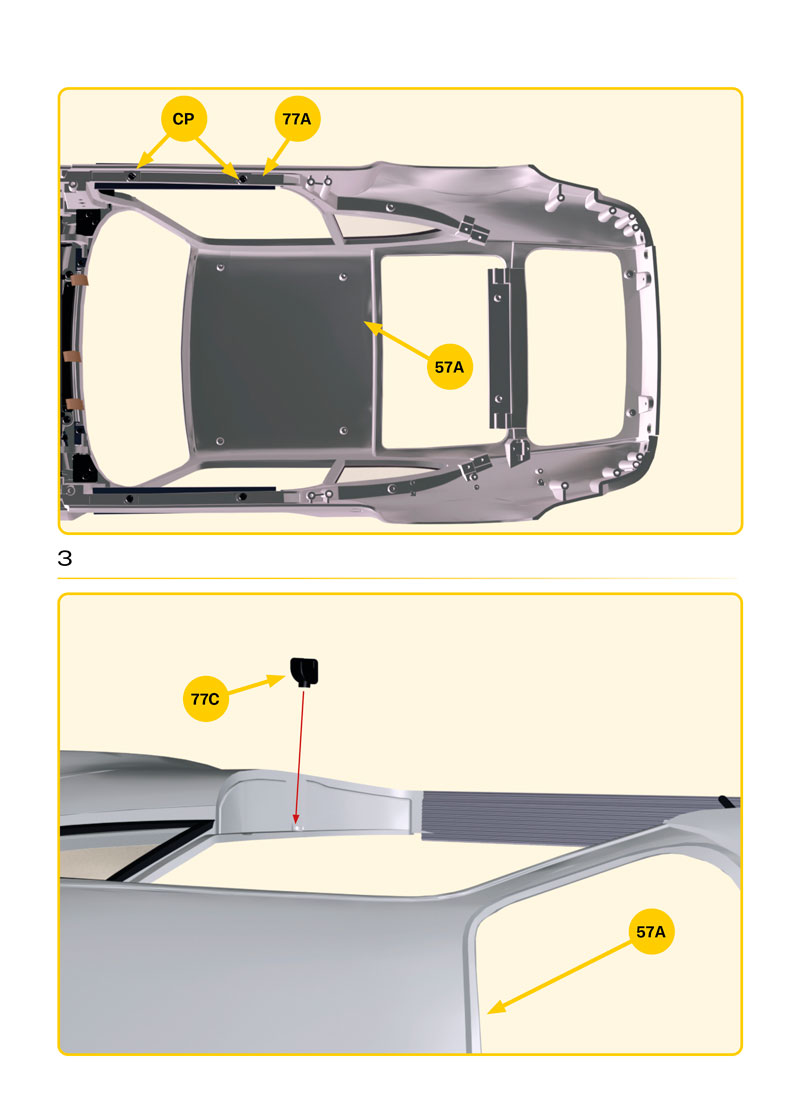 CP
77A
57A
3
77C
57A