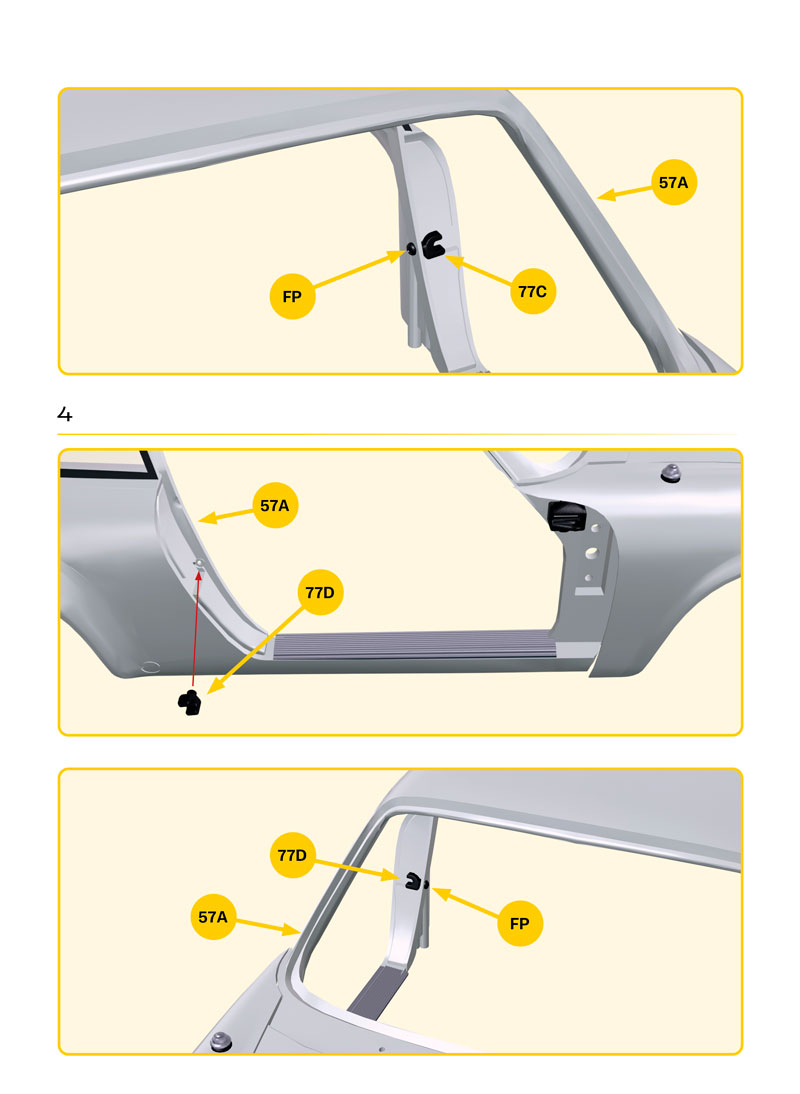 57A

FP

77C

4

57A

77D

77D

57A

FP