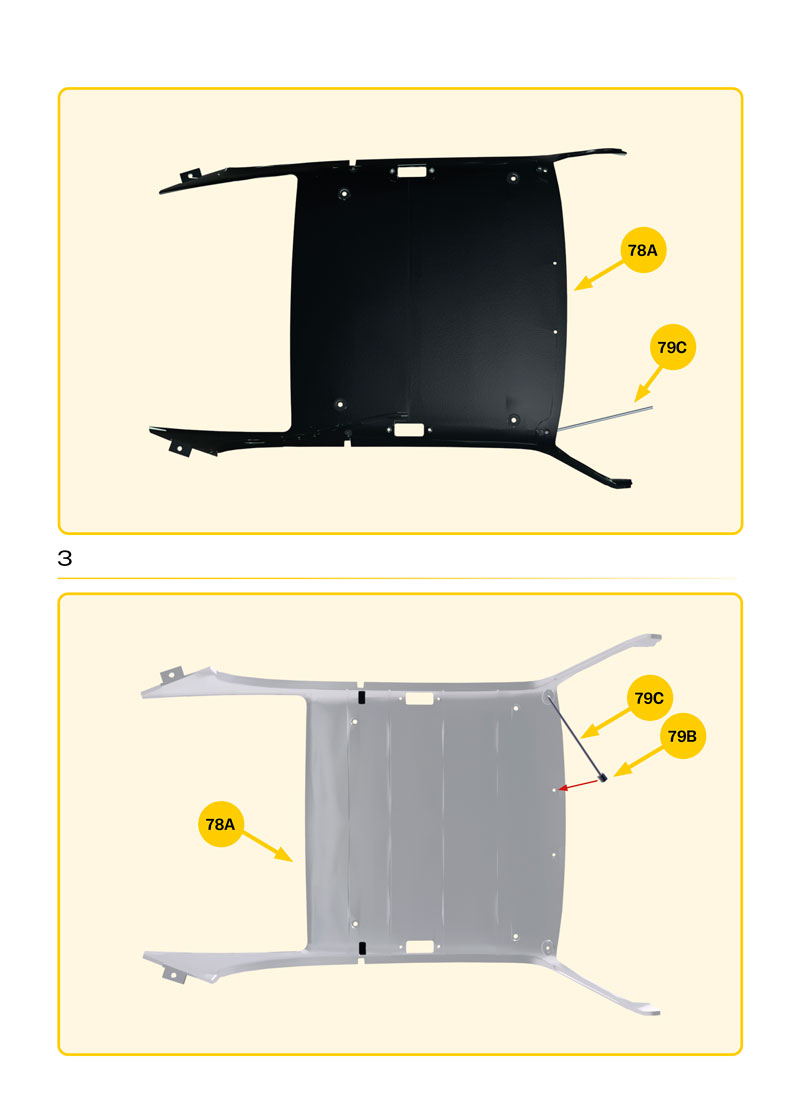 78A

79C

3

79C

79B

78A