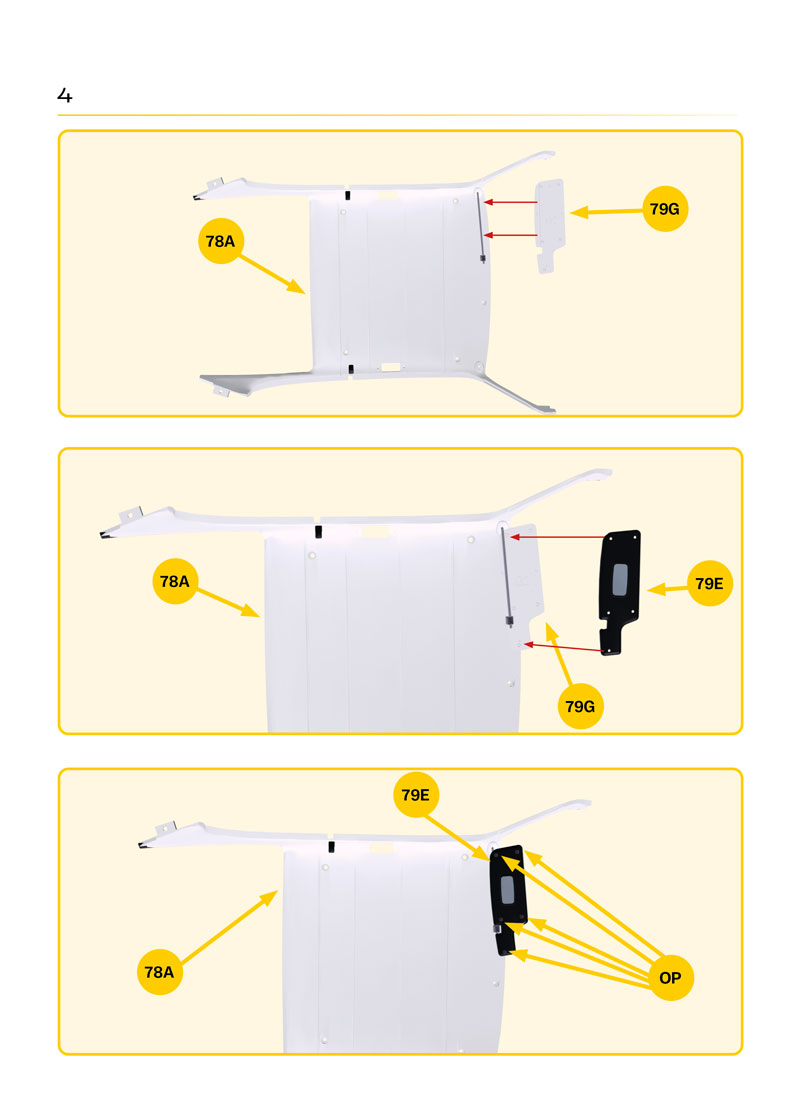 4

78A

79G

78A

79E

79G

79E

78A

OP