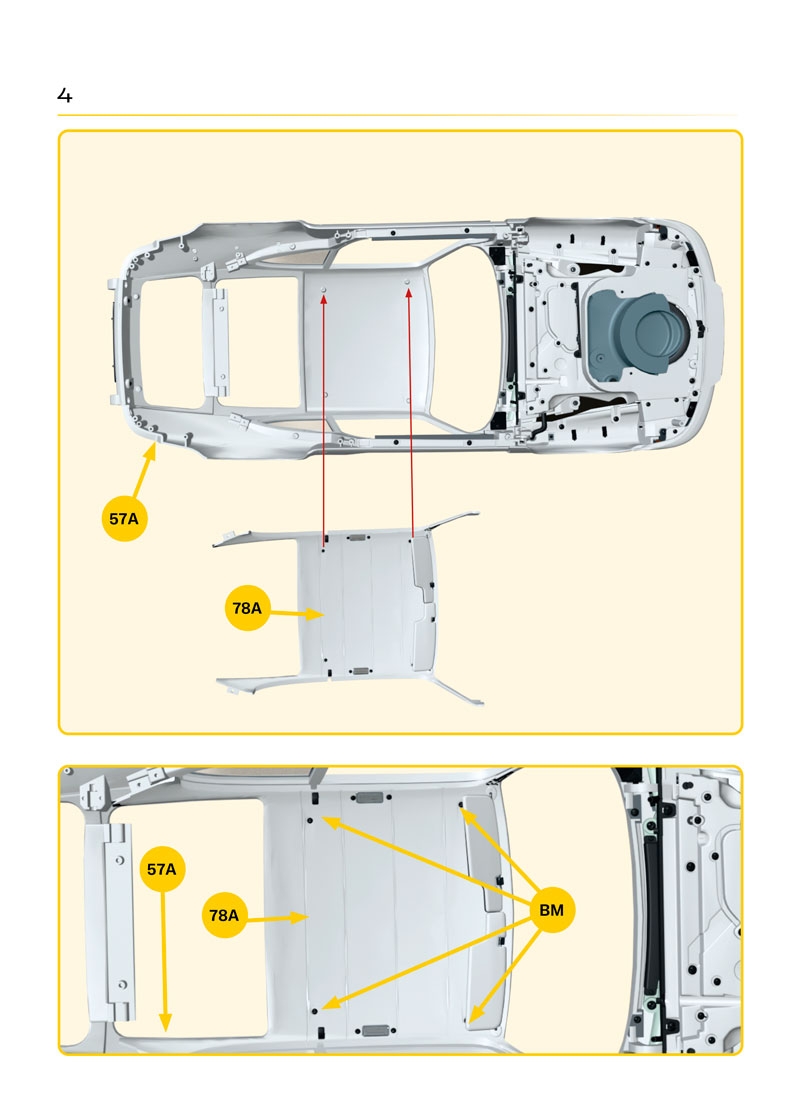 4

57A

78A

57A

78A

BM