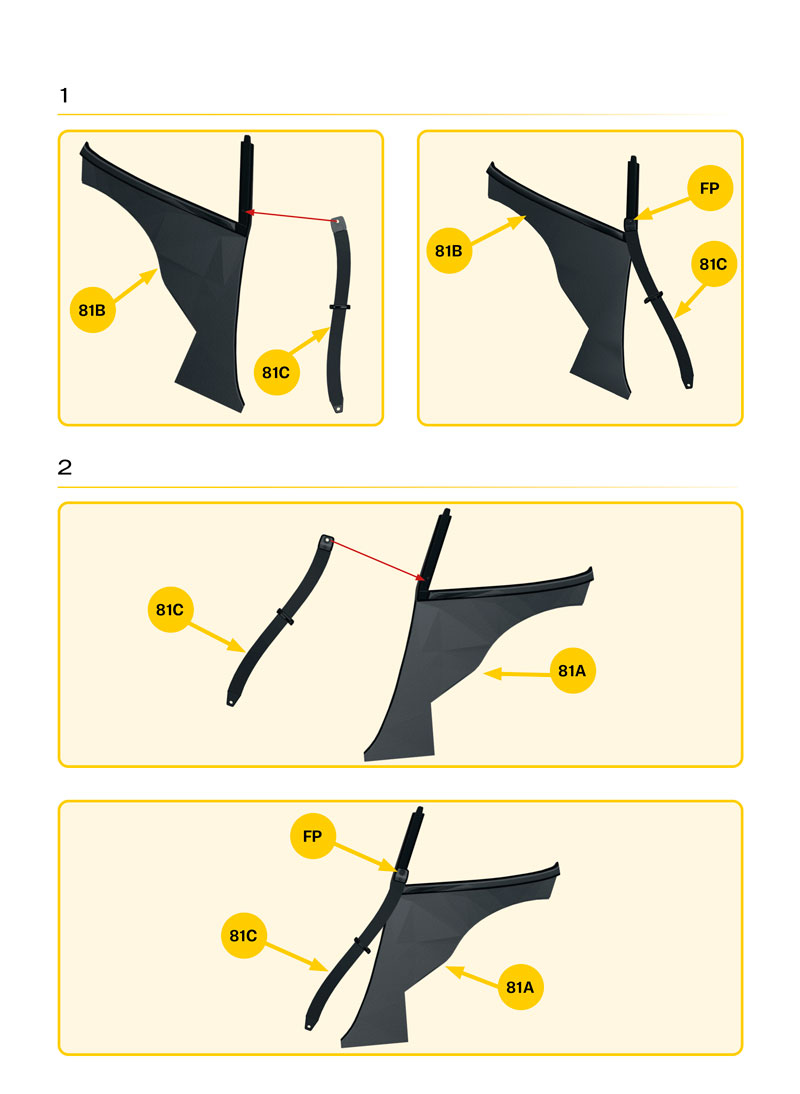 1

81B

81C

FP

81B

81C

2

81C

81A

FP

81C

81A