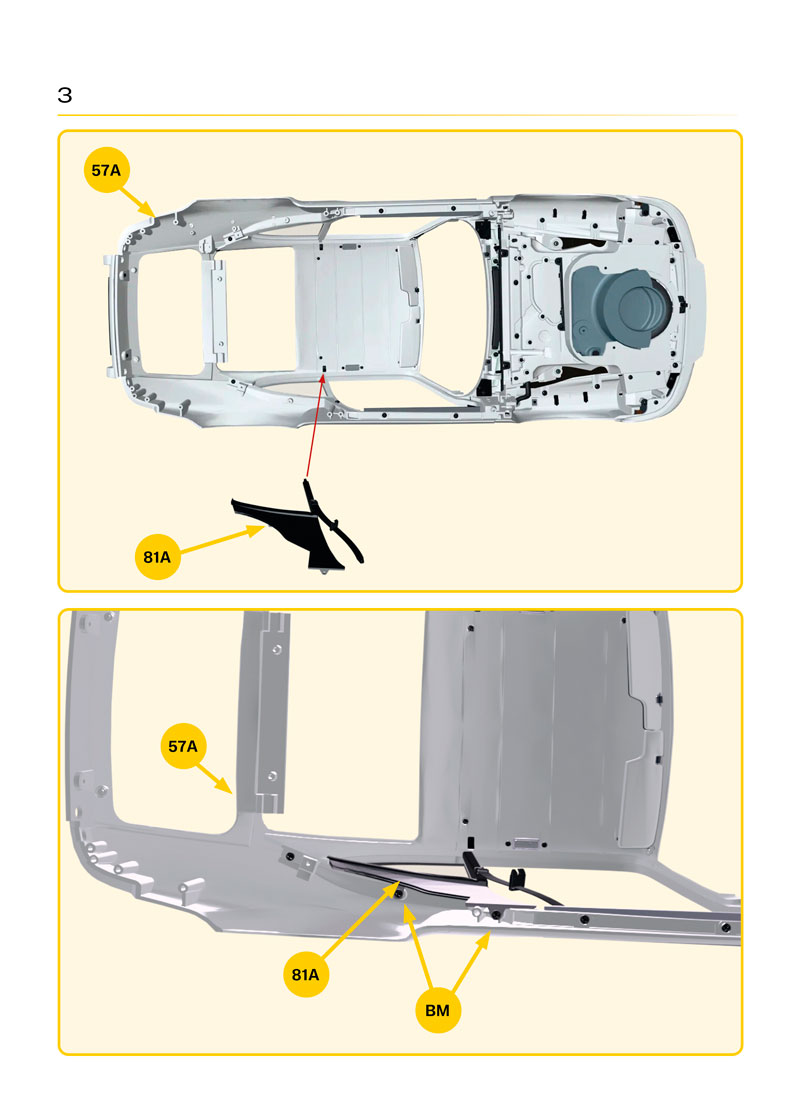 3

57A

81A

57A

81A

BM