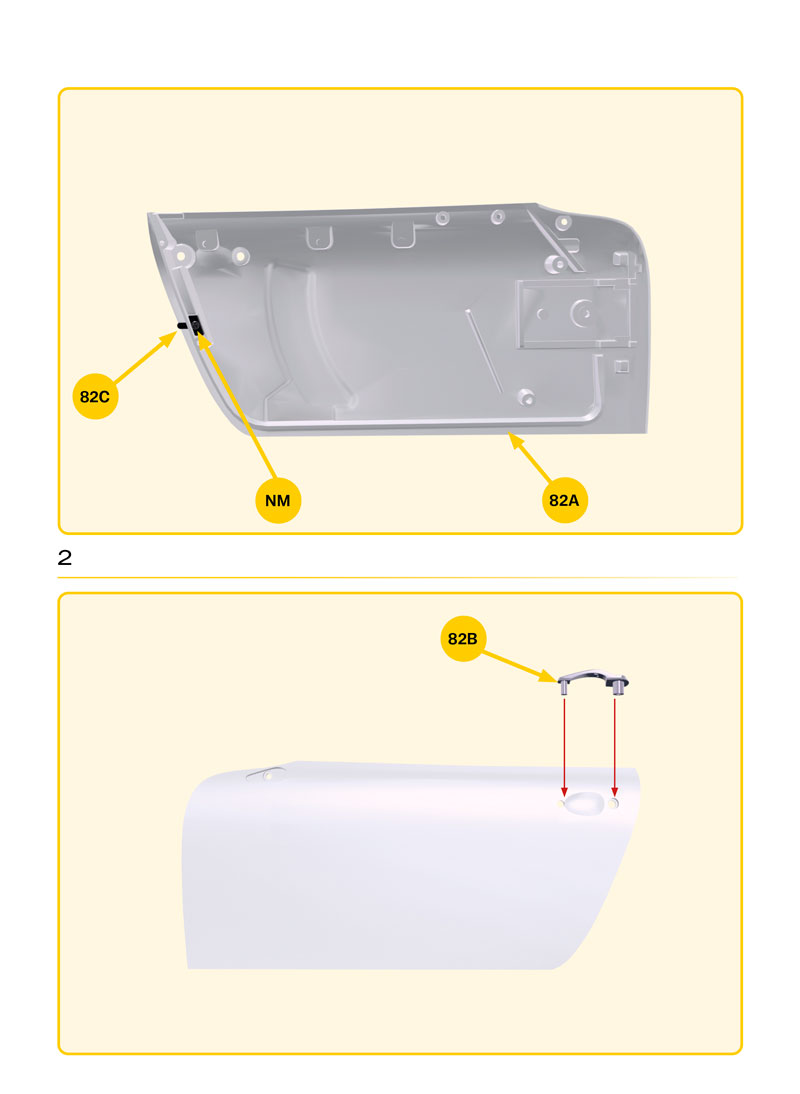 82C

NM

82A

2

82B