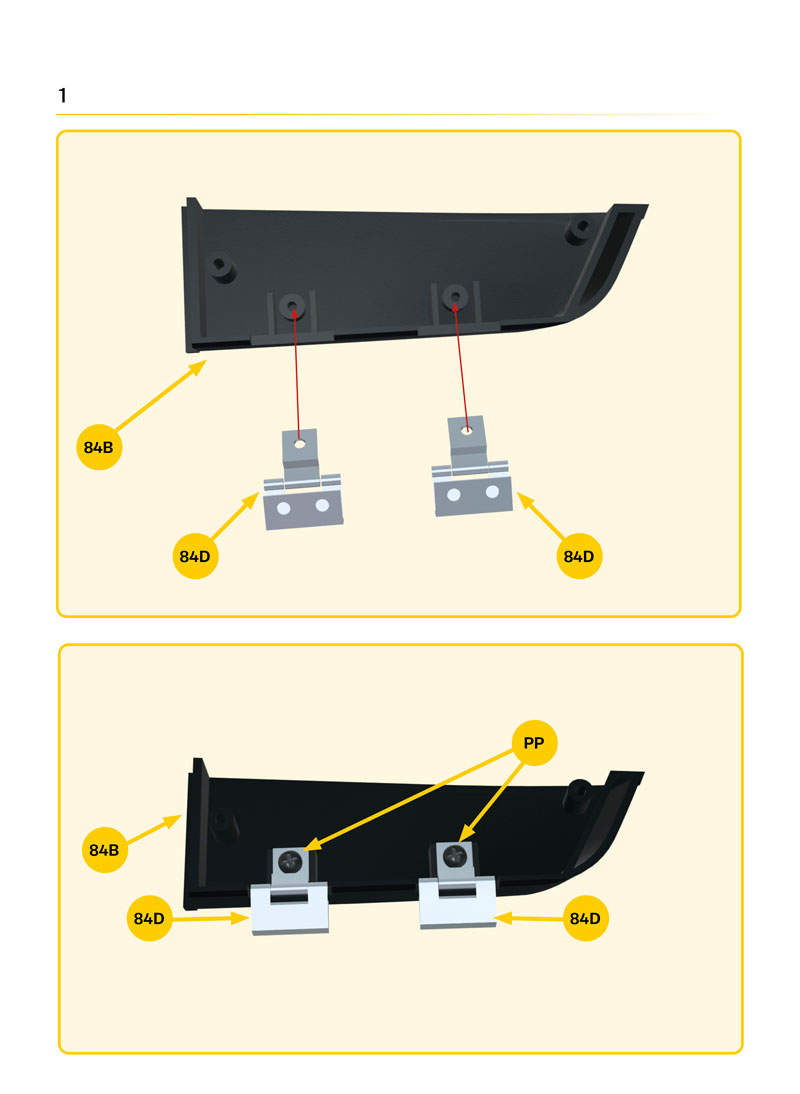 1

84B

84D

84D

PP

84B

84D

84D