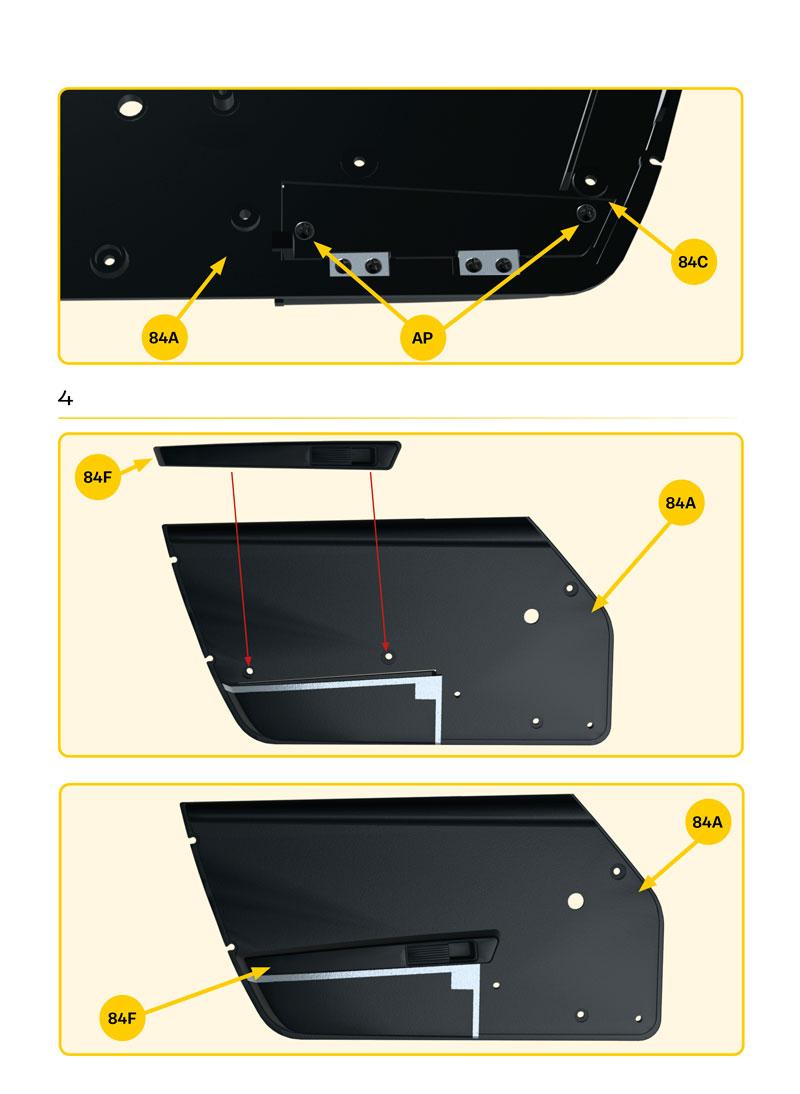 84C

84A

AP

4

84F

84A

84A

84F