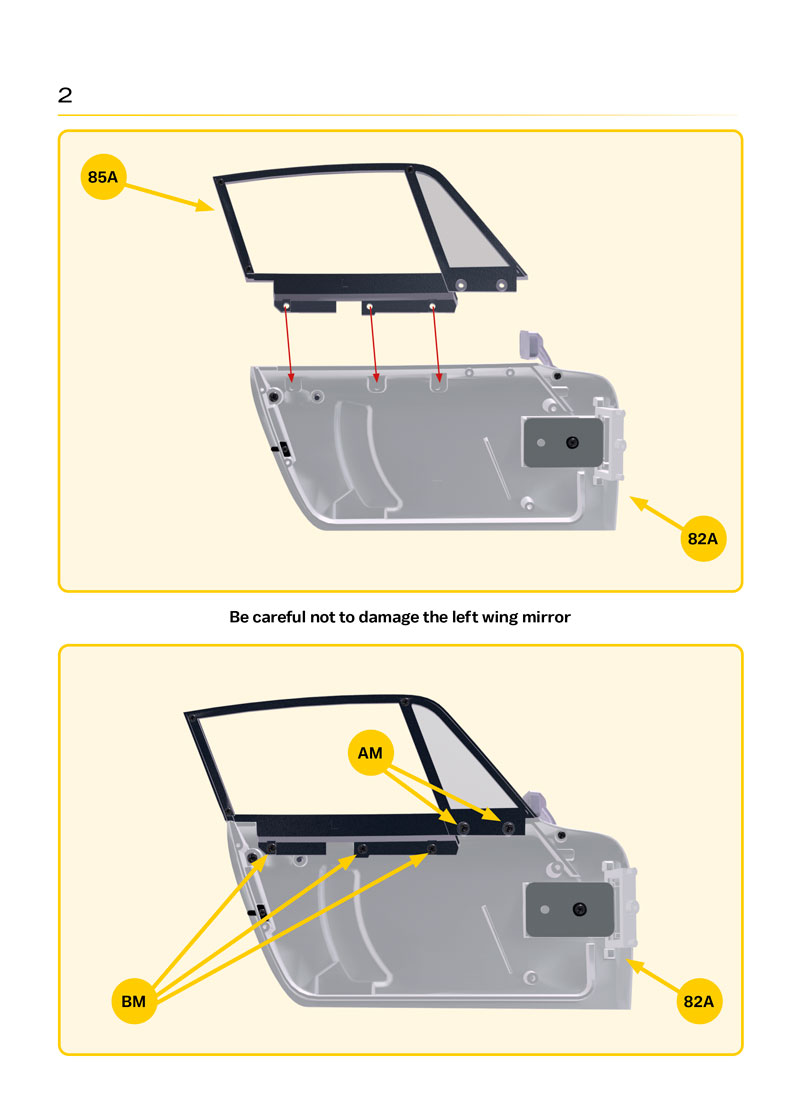 2

85A

82A

Be careful not to damage the left wing mirror

AM

BM

82A