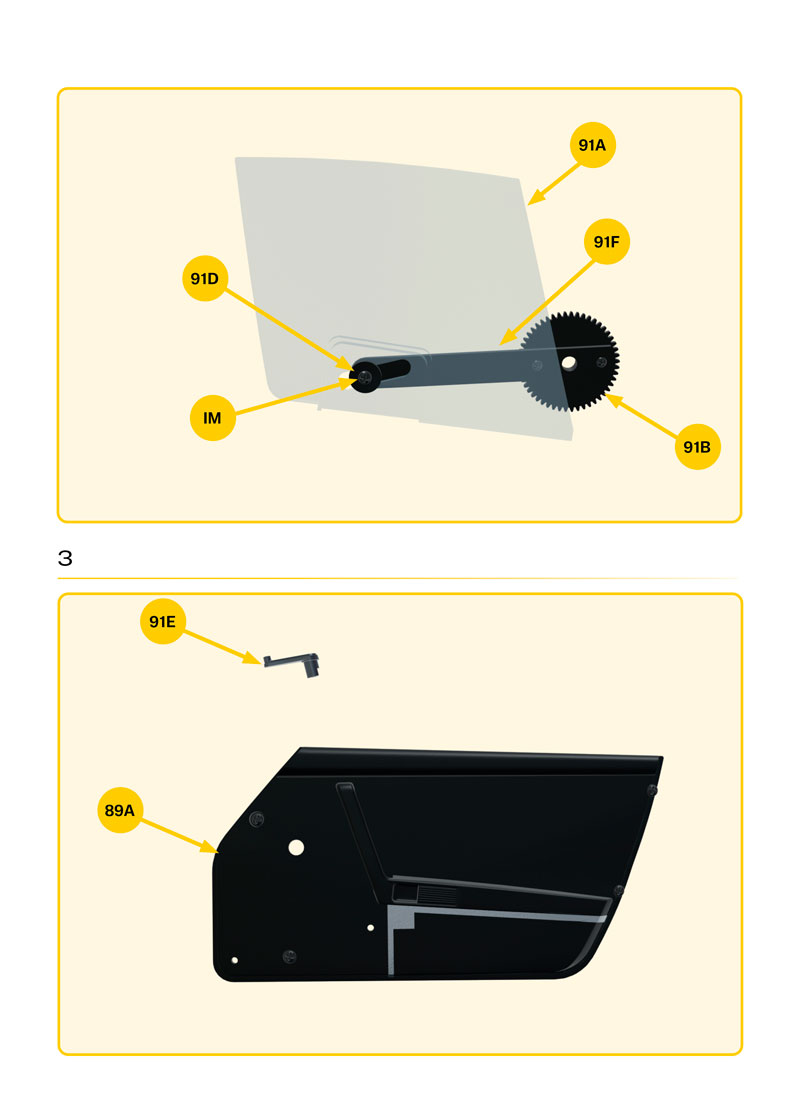 91A

91F

91D

IM

91B

3

91E

89A