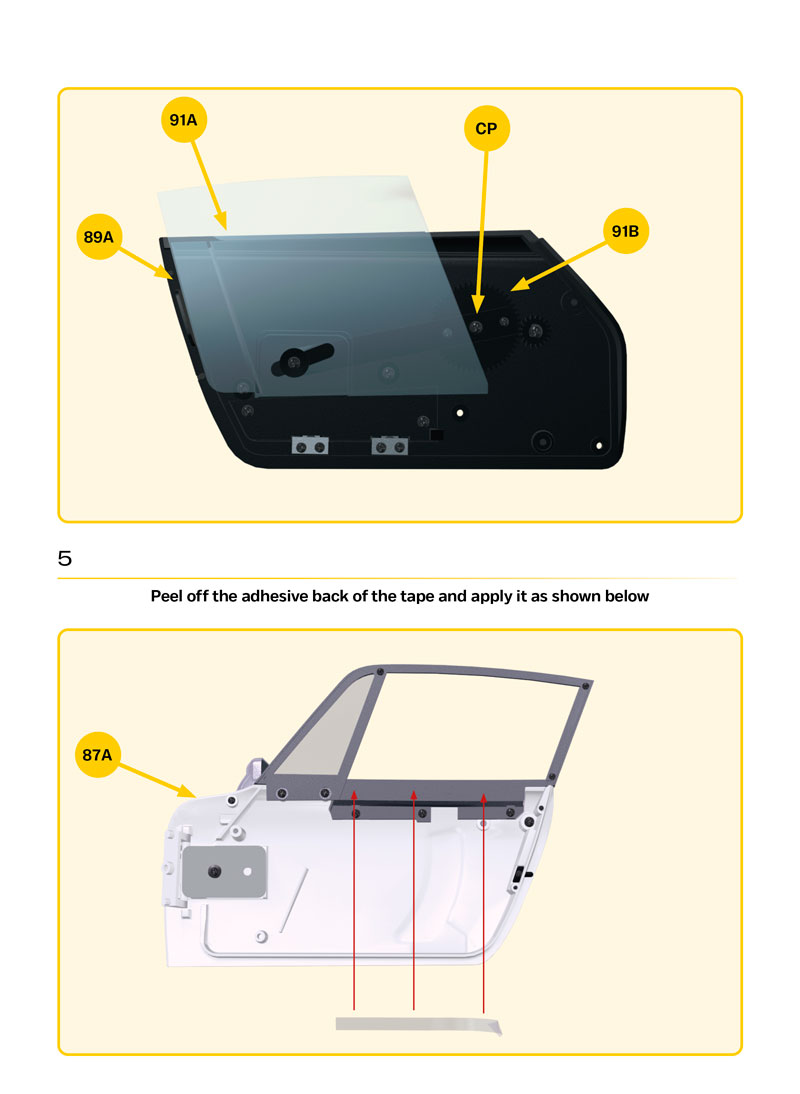 91A

CP

89A

91B

5

Peel off the adhesive back of the tape and apply it as shown below

87A