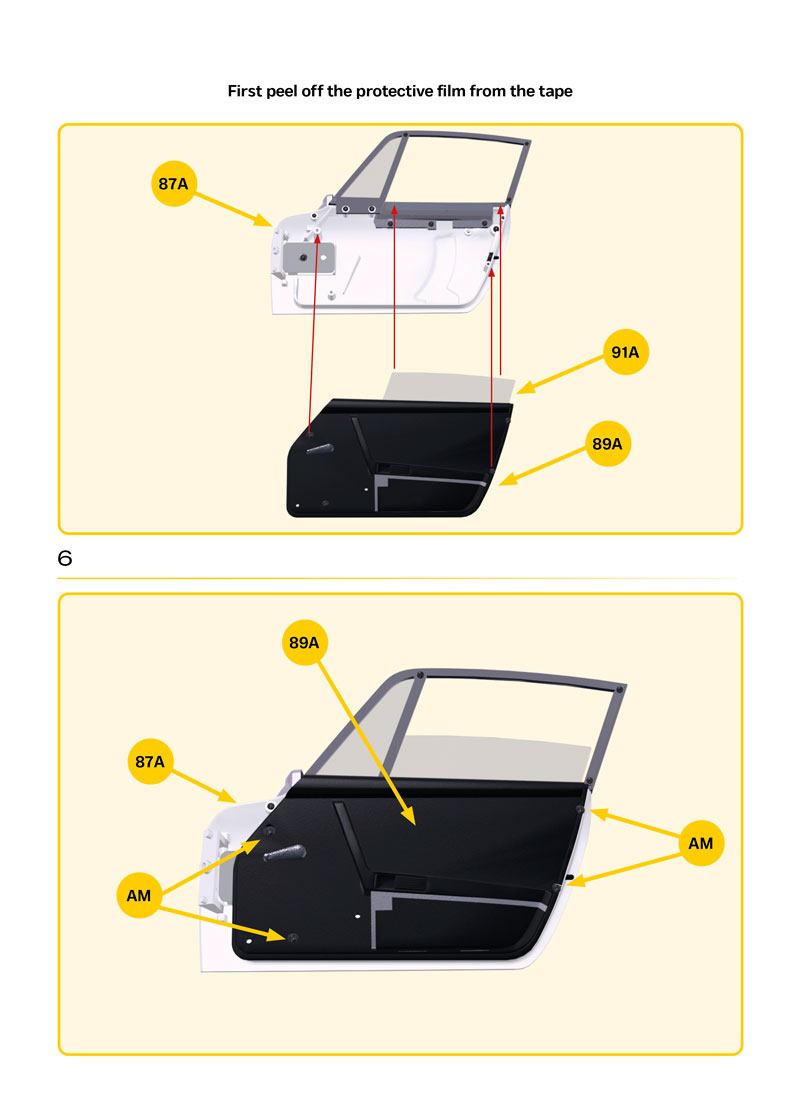 First peel off the protective film from the tape

87A

91A

89A

6

89A

87A

AM

AM