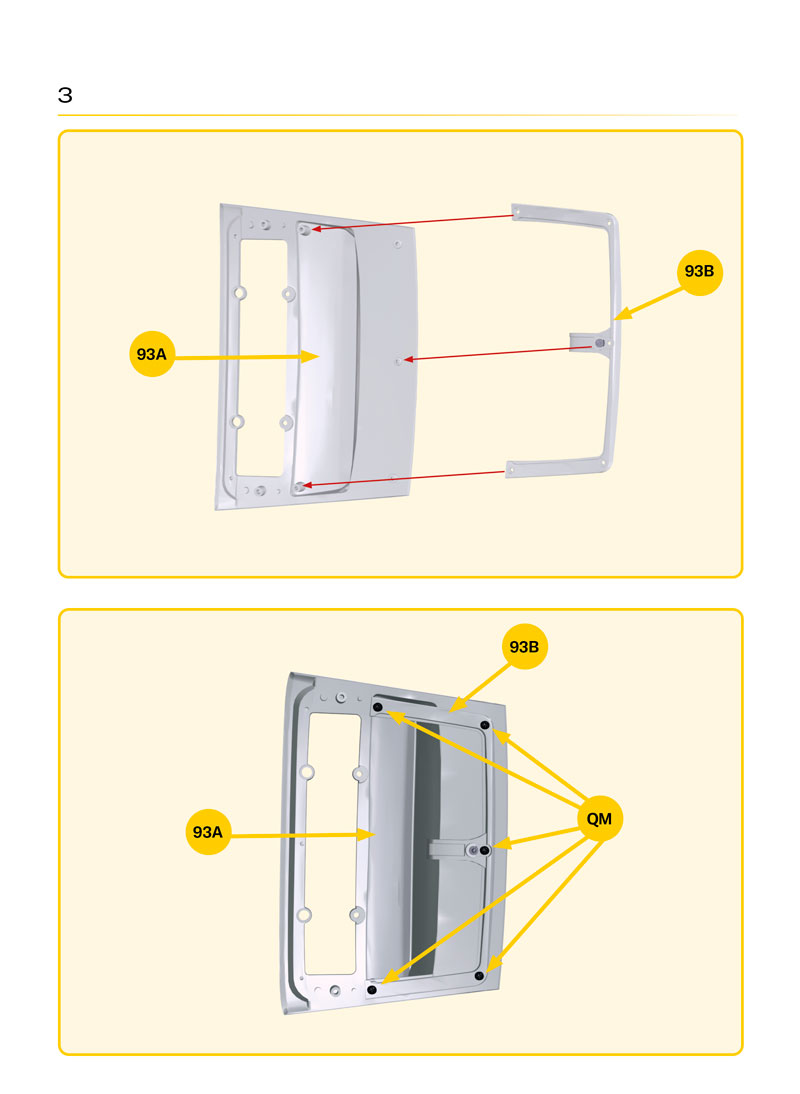 3

93A

93B

93B

93A

QM