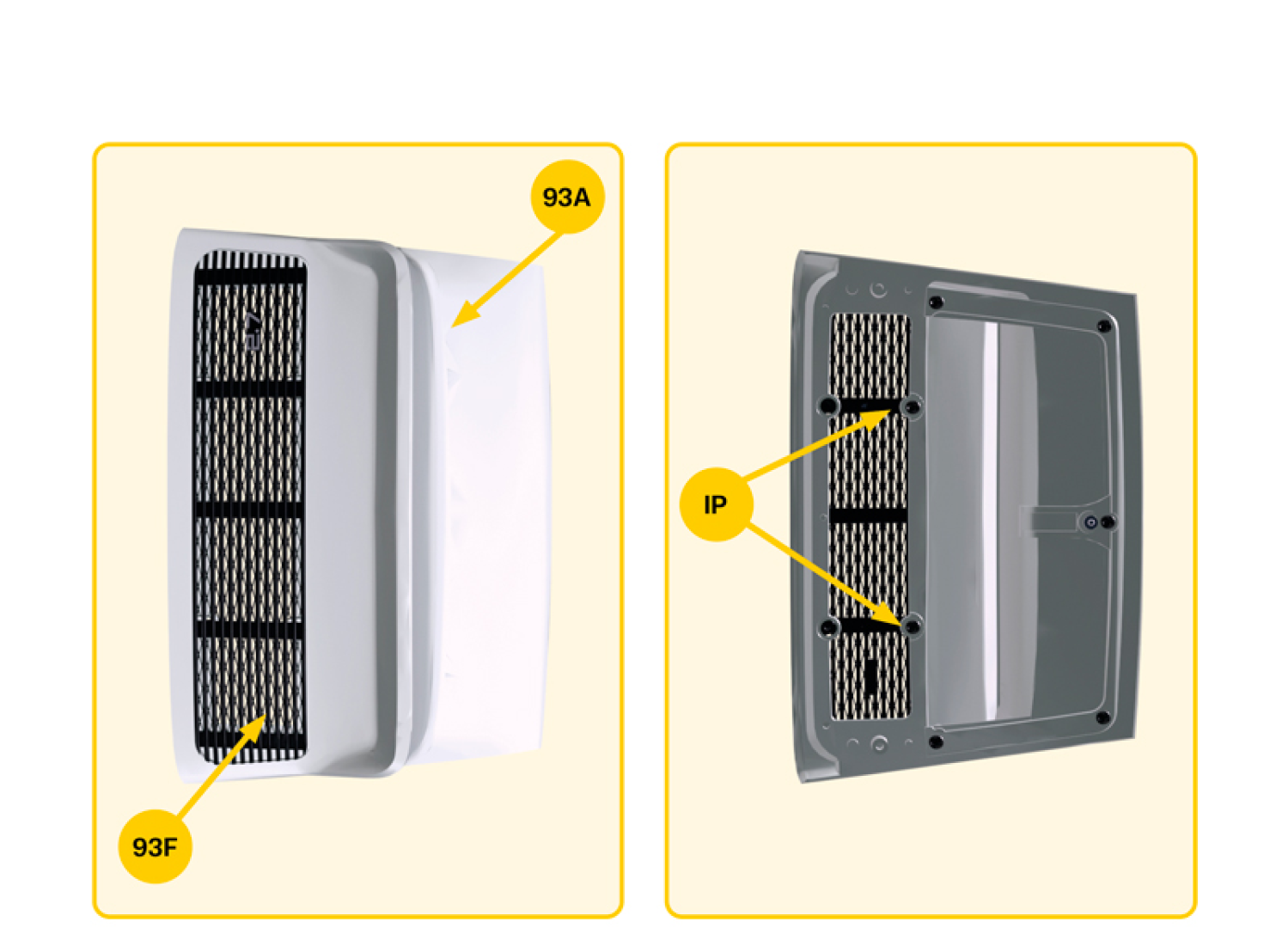 93A

93F

IP